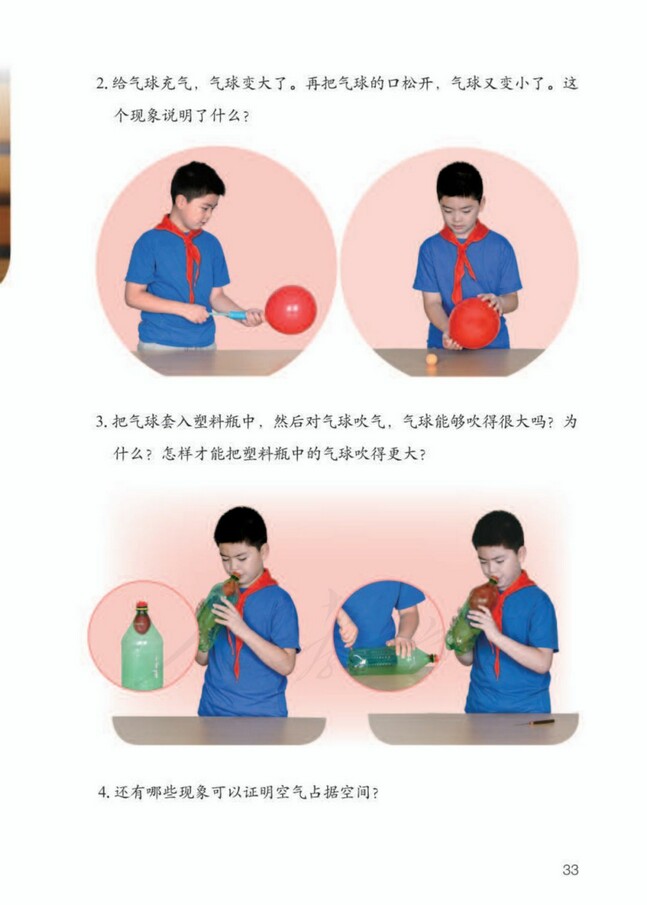 2. 给气球充气，气球变大了。再把气球的口松开，气球又变小了。这个现象说明了什么？

3. 把气球套入塑料瓶中，然后对气球吹气，气球能够吹得很大吗？为什么？怎样才能把塑料瓶中的气球吹得更大？

4. 还有哪些现象可以证明空气占据空间？

33