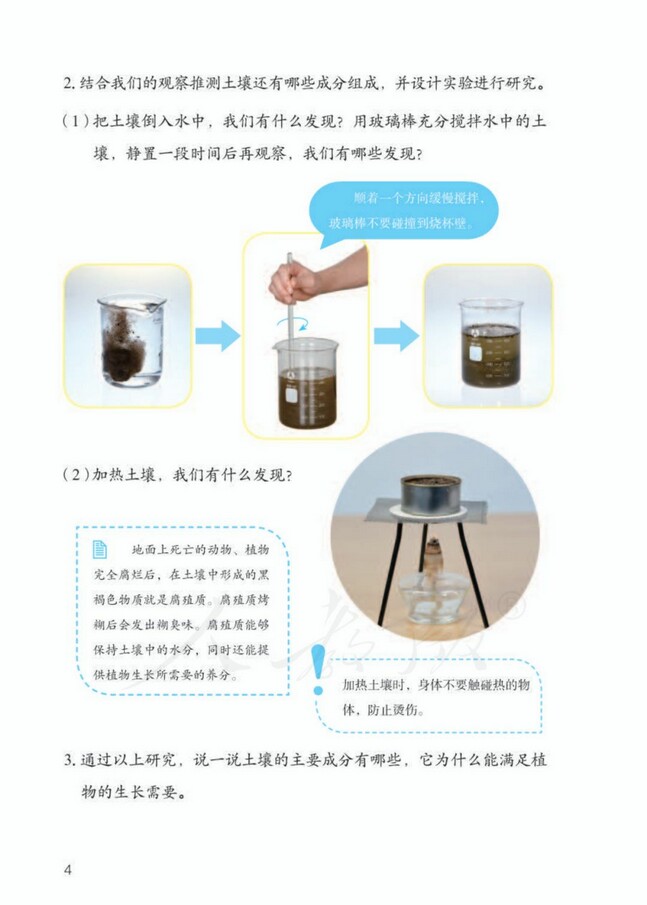 2. 结合我们的观察推测土壤还有哪些成分组成，并设计实验进行研究。

（1）把土壤倒入水中，我们有什么发现？用玻璃棒充分搅拌水中的土壤，静置一段时间后再观察，我们有哪些发现？

顺着一个方向缓慢搅拌，玻璃棒不要碰撞到烧杯壁。

（2）加热土壤，我们有什么发现？

地面上死亡的动物、植物完全腐烂后，在土壤中形成的黑褐色物质就是腐殖质。腐殖质烤糊后会发出糊臭味。腐殖质能够保持土壤中的水分，同时还能提供植物生长所需要的养分。

加热土壤时，身体不要触碰热的物体，防止烫伤。

3. 通过以上研究，说一说土壤的主要成分有哪些，它为什么能满足植物的生长需要。

4