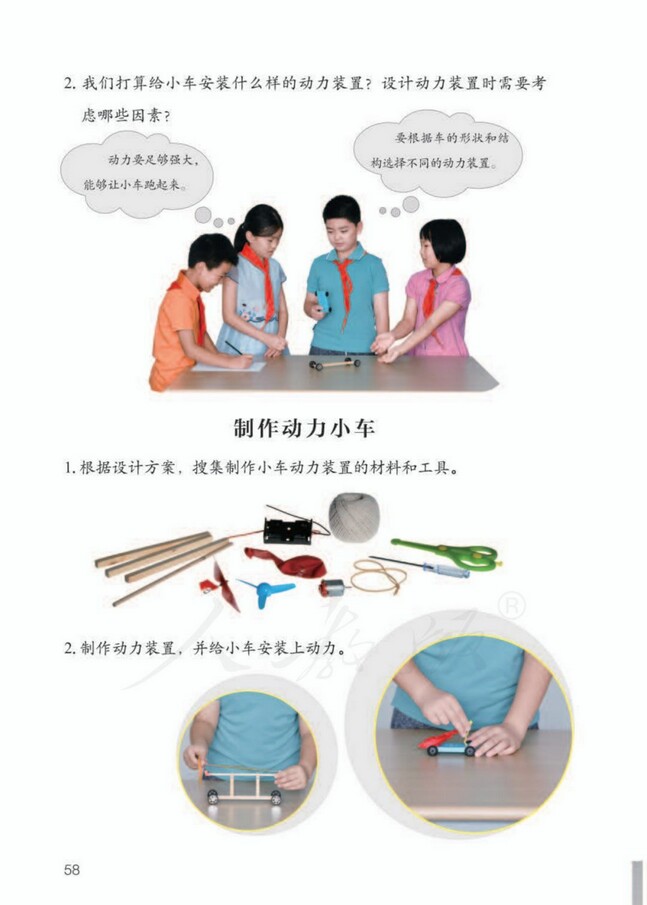 2. 我们打算给小车安装什么样的动力装置？设计动力装置时需要考虑哪些因素？

动力要足够强大，能够让小车跑起来。

要根据车的形状和结构选择不同的动力装置。

制作动力小车

1. 根据设计方案，搜集制作小车动力装置的材料和工具。

2. 制作动力装置，并给小车安装上动力。

58