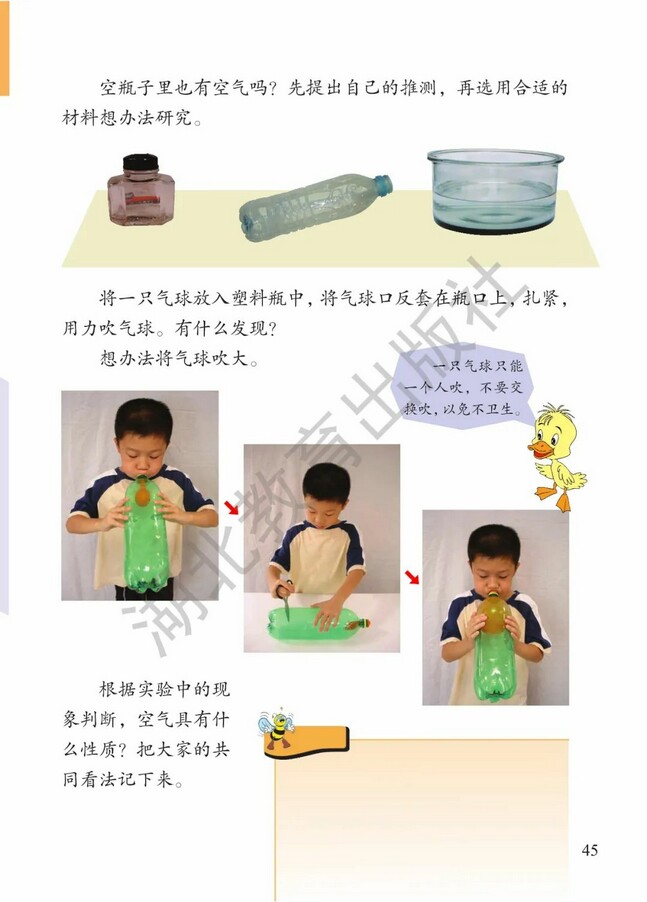 空瓶子里也有空气吗？先提出自己的推测，再选用合适的材料想办法研究。

将一只气球放入塑料瓶中，将气球口反套在瓶口上，扎紧，用力吹气球。有什么发现？

想办法将气球吹大。

一只气球只能一个人吹，不要交换吹，以免不卫生。

湖北教育出版社

根据实验中的现象判断，空气具有什么性质？把大家的共同看法记下来。

45