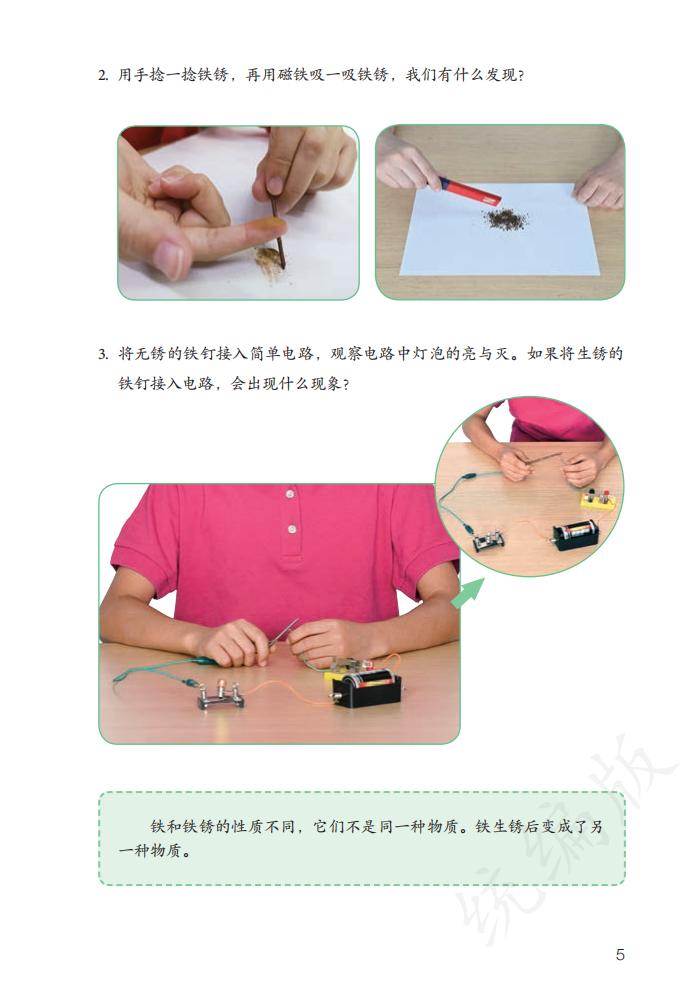 2. 用手捻一捻铁锈，再用磁铁吸一吸铁锈，我们有什么发现？

3. 将无锈的铁钉接入简单电路，观察电路中灯泡的亮与灭。如果将生锈的铁钉接入电路，会出现什么现象？

铁和铁锈的性质不同，它们不是同一种物质。铁生锈后变成了另一种物质。

统编版

5