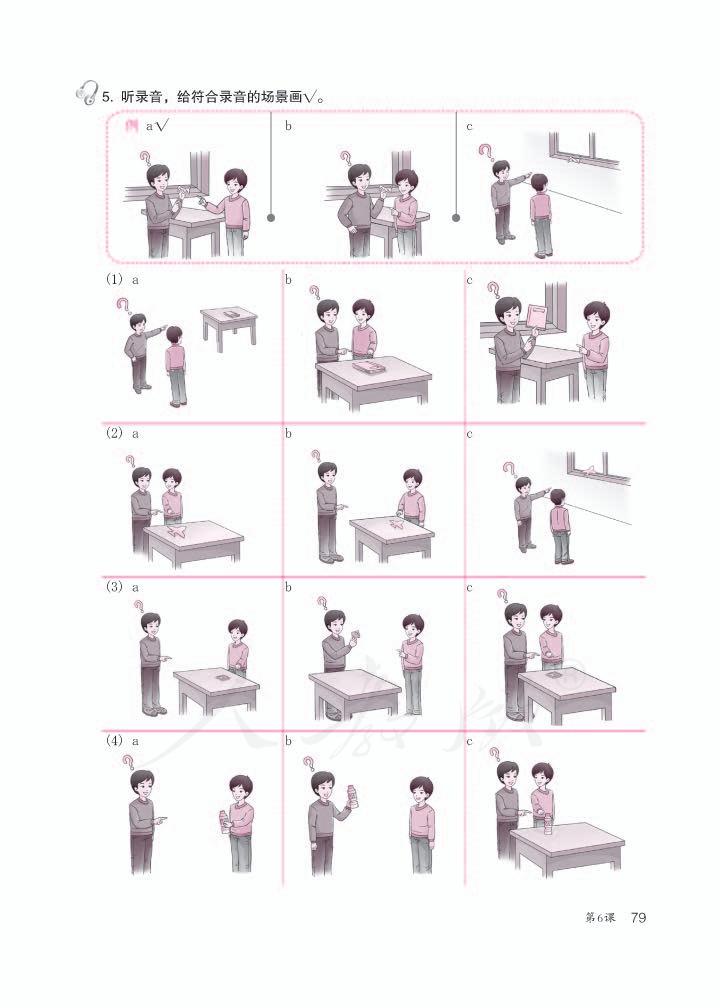 5. 听录音，给符合录音的场景画√。

例 a√

b

c

(1) a

b

c

(2) a

b

c

(3) a

b

c

(4) a

b

c

第6课 79