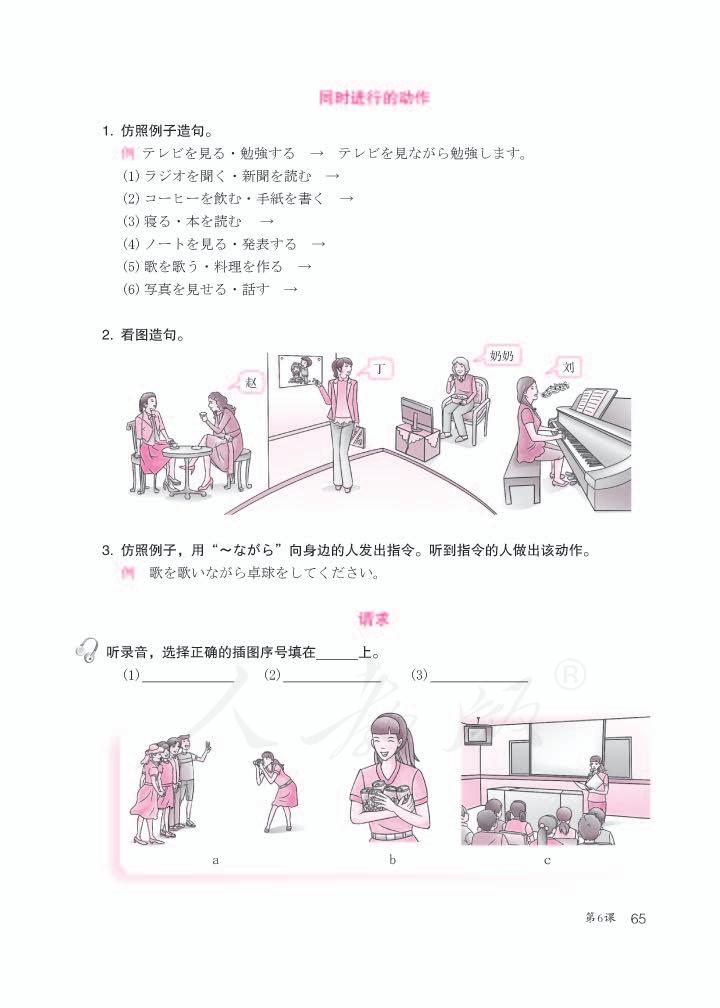 同时进行的动作

1. 仿照例子造句。

例 テレビを見る・勉強する → テレビを見ながら勉強します。

(1) ラジオを聞く・新聞を読む →

(2) コーヒーを飲む・手紙を書く →

(3) 寝る・本を読む →

(4) ノートを見る・発表する →

(5) 歌を歌う・料理を作る →

(6) 写真を見せる・話す →

2. 看图造句。

赵

丁

奶奶

刘

3. 仿照例子，用“～ながら”向身边的人发出指令。听到指令的人做出该动作。

例 歌を歌いながら卓球をしてください。

请求

听录音，选择正确的插图序号填在______上。

(1)____________ (2)____________ (3)____________

人教版 ®

a

b

c

第6课 65