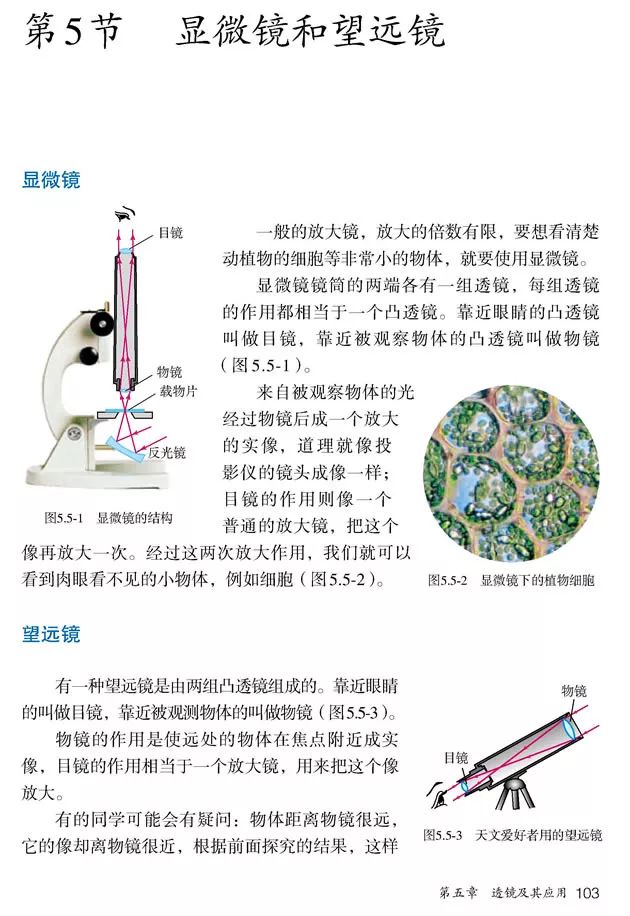 第5节　显微镜和望远镜

显微镜

目镜

物镜

载物片

反光镜

图5.5-1　显微镜的结构

一般的放大镜，放大的倍数有限，要想看清楚动植物的细胞等非常小的物体，就要使用显微镜。

显微镜镜筒的两端各有一组透镜，每组透镜的作用都相当于一个凸透镜。靠近眼睛的凸透镜叫做目镜，靠近被观察物体的凸透镜叫做物镜（图5.5-1）。

来自被观察物体的光经过物镜后成一个放大的实像，道理就像投影仪的镜头成像一样；目镜的作用则像一个普通的放大镜，把这个像再放大一次。经过这两次放大作用，我们就可以看到肉眼看不见的小物体，例如细胞（图5.5-2）。

图5.5-2　显微镜下的植物细胞

望远镜

有一种望远镜是由两组凸透镜组成的。靠近眼睛的叫做目镜，靠近被观测物体的叫做物镜（图5.5-3）。

物镜的作用是使远处的物体在焦点附近成实像，目镜的作用相当于一个放大镜，用来把这个像放大。

有的同学可能会有疑问：物体距离物镜很远，它的像却离物镜很近，根据前面探究的结果，这样

物镜

目镜

图5.5-3　天文爱好者用的望远镜

第五章　透镜及其应用　103