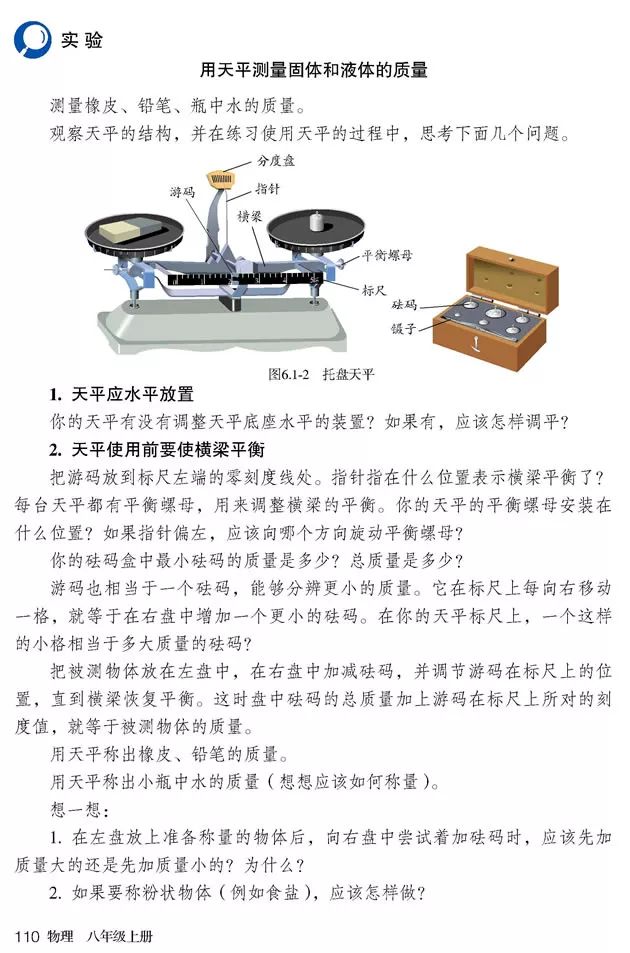 实验

用天平测量固体和液体的质量

测量橡皮、铅笔、瓶中水的质量。

观察天平的结构，并在练习使用天平的过程中，思考下面几个问题。

分度盘
游码
指针
横梁
平衡螺母
标尺
砝码
镊子

图6.1-2 托盘天平

1. 天平应水平放置

你的天平有没有调整天平底座水平的装置？如果有，应该怎样调平？

2. 天平使用前要使横梁平衡

把游码放到标尺左端的零刻度线处。指针指在什么位置表示横梁平衡了？每台天平都有平衡螺母，用来调整横梁的平衡。你的天平的平衡螺母安装在什么位置？如果指针偏左，应该向哪个方向旋动平衡螺母？

你的砝码盒中最小砝码的质量是多少？总质量是多少？

游码也相当于一个砝码，能够分辨更小的质量。它在标尺上每向右移动一格，就等于在右盘中增加一个更小的砝码。在你的天平标尺上，一个这样的小格相当于多大质量的砝码？

把被测物体放在左盘中，在右盘中加减砝码，并调节游码在标尺上的位置，直到横梁恢复平衡。这时盘中砝码的总质量加上游码在标尺上所对的刻度值，就等于被测物体的质量。

用天平称出橡皮、铅笔的质量。

用天平称出小瓶中水的质量（想想应该如何称量）。

想一想：

1. 在左盘放上准备称量的物体后，向右盘中尝试着加砝码时，应该先加质量大的还是先加质量小的？为什么？

2. 如果要称粉状物体（例如食盐），应该怎样做？

110 物理 八年级上册