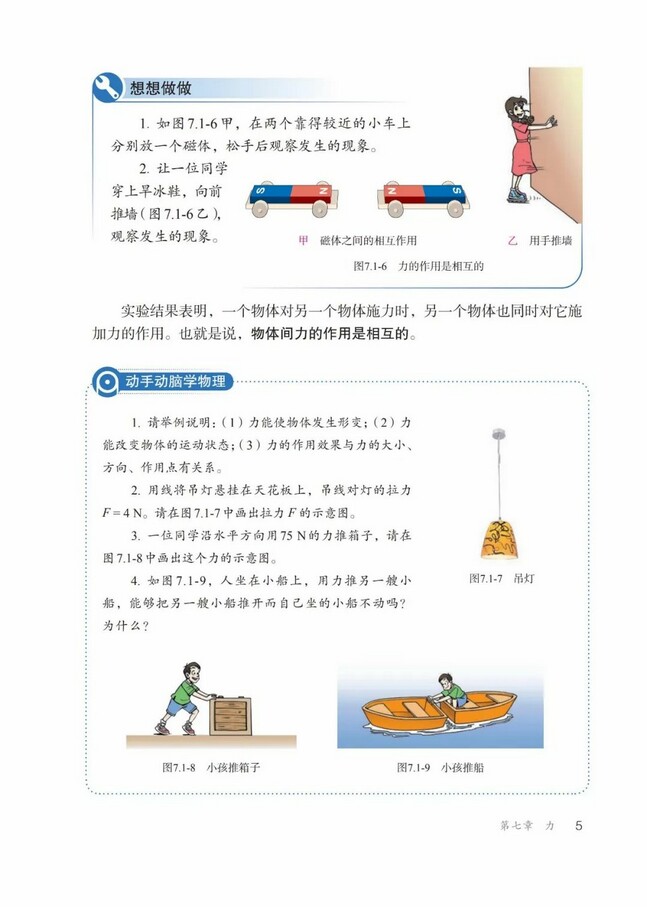 想想做做

1. 如图 7.1-6 甲，在两个靠得较近的小车上分别放一个磁体，松手后观察发生的现象。

2. 让一位同学穿上旱冰鞋，向前推墙（图 7.1-6 乙），观察发生的现象。

S N N S

甲　磁体之间的相互作用　　　乙　用手推墙

图7.1-6　力的作用是相互的

实验结果表明，一个物体对另一个物体施力时，另一个物体也同时对它施加力的作用。也就是说，物体间力的作用是相互的。

动手动脑学物理

1. 请举例说明：（1）力能使物体发生形变；（2）力能改变物体的运动状态；（3）力的作用效果与力的大小、方向、作用点有关系。

2. 用线将吊灯悬挂在天花板上，吊线对灯的拉力 $F=4$ N。请在图 7.1-7 中画出拉力 $F$ 的示意图。

3. 一位同学沿水平方向用 75 N 的力推箱子，请在图 7.1-8 中画出这个力的示意图。

4. 如图 7.1-9，人坐在小船上，用力推另一艘小船，能够把另一艘小船推开而自己坐的小船不动吗？为什么？

图7.1-7　吊灯

图7.1-8　小孩推箱子

图7.1-9　小孩推船

第七章　力　5