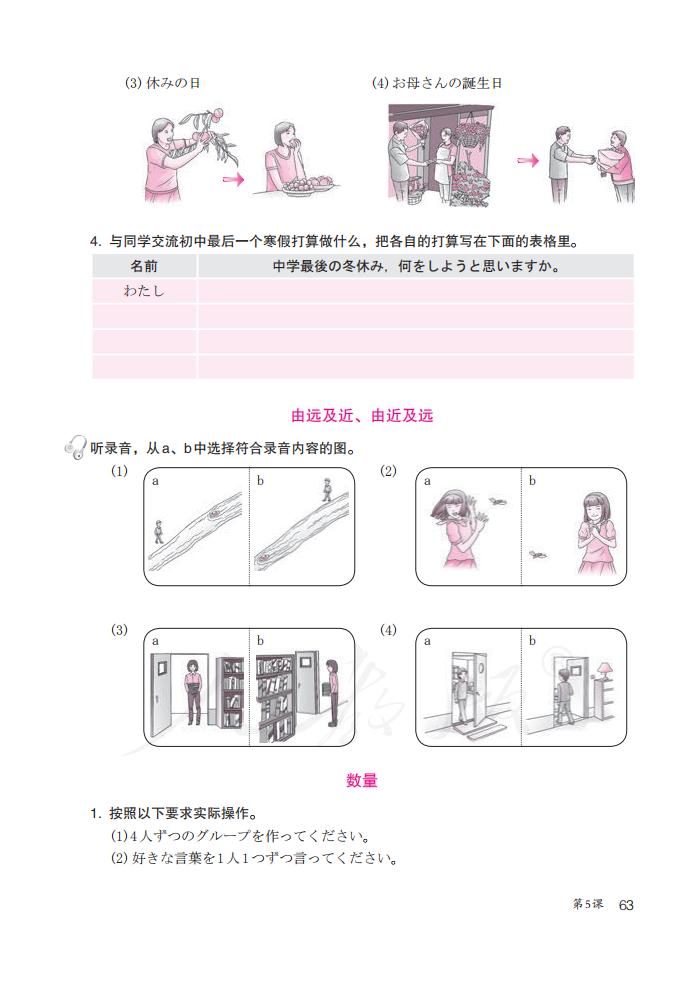 (3) 休みの日

(4) お母さんの誕生日

4. 与同学交流初中最后一个寒假打算做什么，把各自的打算写在下面的表格里。

| 名前 | 中学最後の冬休み，何をしようと思いますか。 |
|---|---|
| わたし | |
| | |
| | |
| | |

由远及近、由近及远

听录音，从a、b中选择符合录音内容的图。

(1) a b

(2) a b

(3) a b

(4) a b

数量

1. 按照以下要求实际操作。
(1) 4人ずつのグループを作ってください。
(2) 好きな言葉を1人1つずつ言ってください。

第5课 63