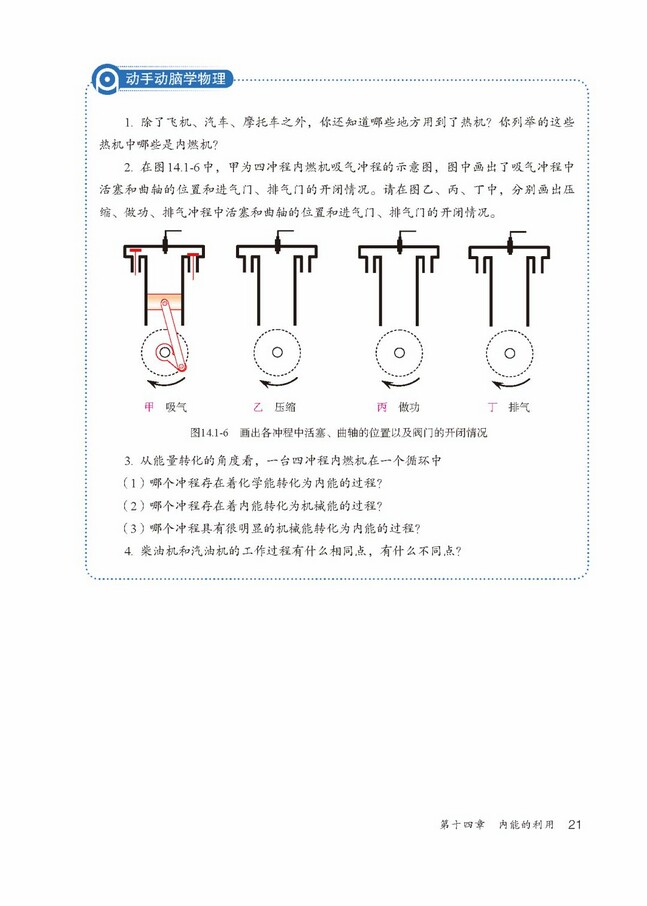 动手动脑学物理

1. 除了飞机、汽车、摩托车之外，你还知道哪些地方用到了热机？你列举的这些热机中哪些是内燃机？

2. 在图14.1-6中，甲为四冲程内燃机吸气冲程的示意图，图中画出了吸气冲程中活塞和曲轴的位置和进气门、排气门的开闭情况。请在图乙、丙、丁中，分别画出压缩、做功、排气冲程中活塞和曲轴的位置和进气门、排气门的开闭情况。

甲 吸气　乙 压缩　丙 做功　丁 排气

图14.1-6　画出各冲程中活塞、曲轴的位置以及阀门的开闭情况

3. 从能量转化的角度看，一台四冲程内燃机在一个循环中

（1）哪个冲程存在着化学能转化为内能的过程？

（2）哪个冲程存在着内能转化为机械能的过程？

（3）哪个冲程具有很明显的机械能转化为内能的过程？

4. 柴油机和汽油机的工作过程有什么相同点，有什么不同点？

第十四章　内能的利用　21