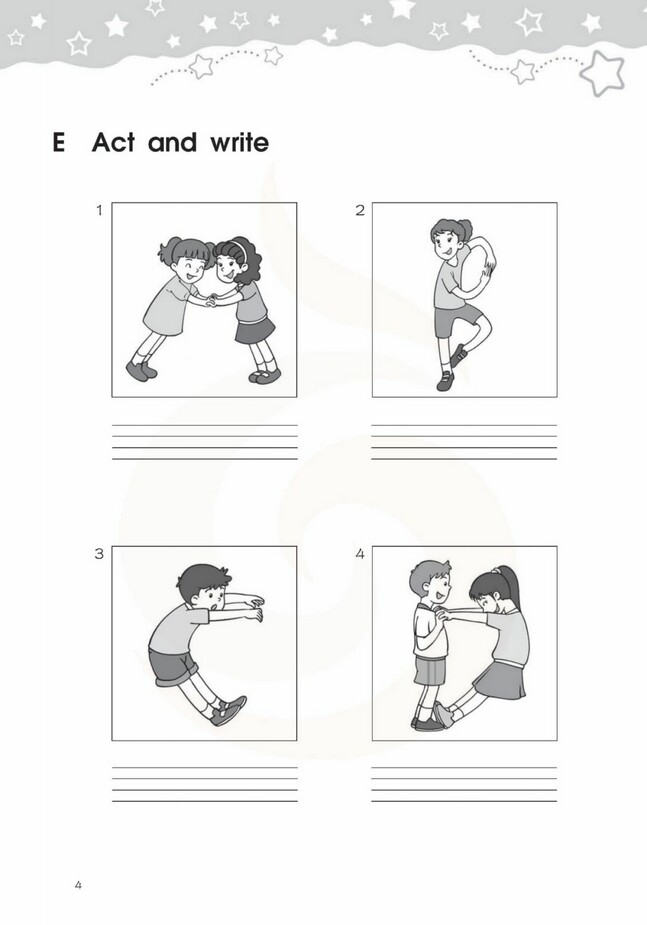 E Act and write

1

2

3

4

4