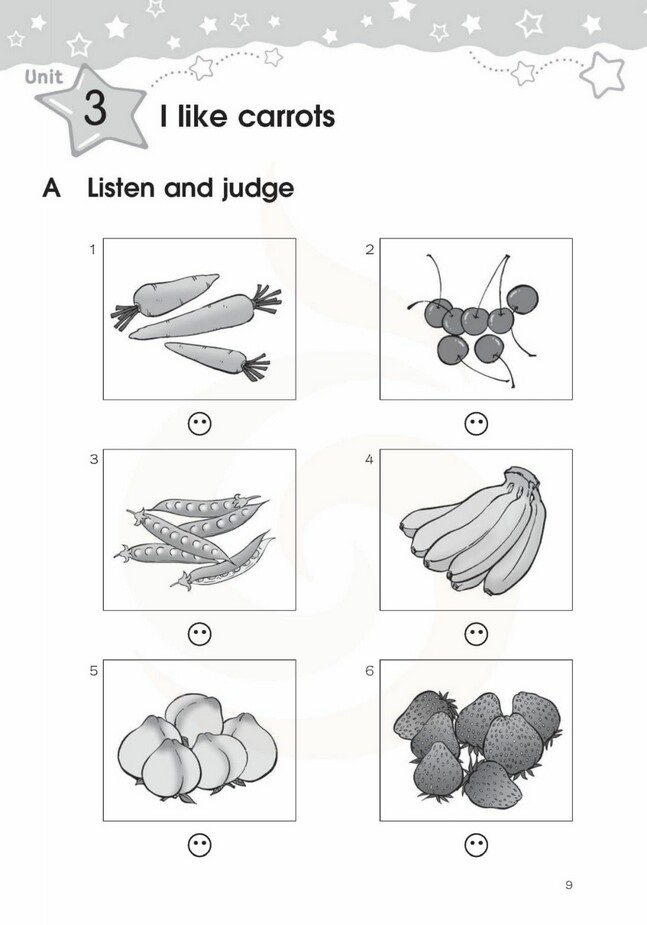 Unit 3 I like carrots

A Listen and judge

1

2

3

4

5

6

9