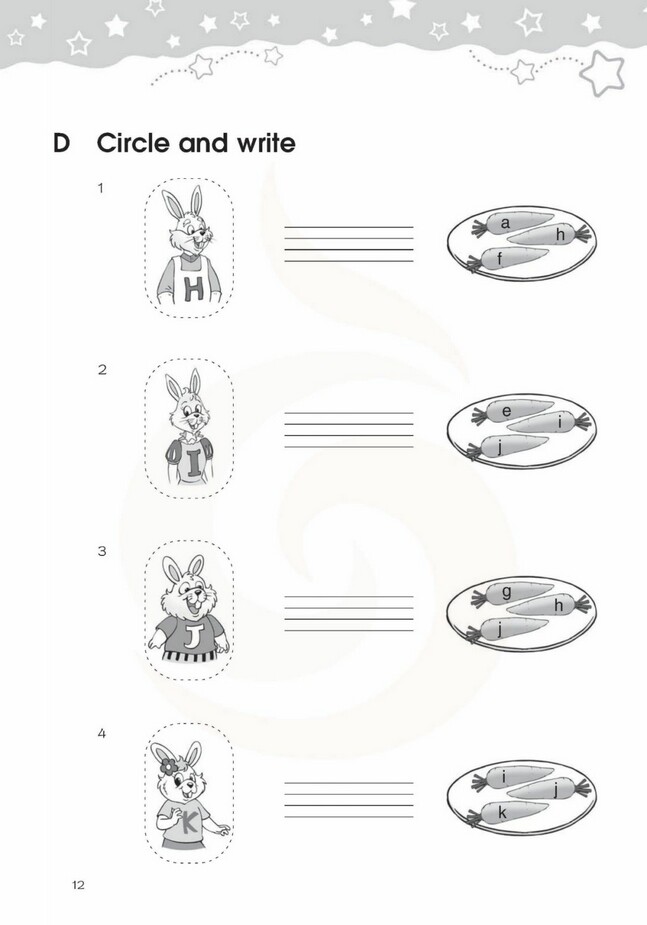 D Circle and write

1

H

a
h
f

2

I

e
i
j

3

J

g
h
j

4

K

i
j
k

12