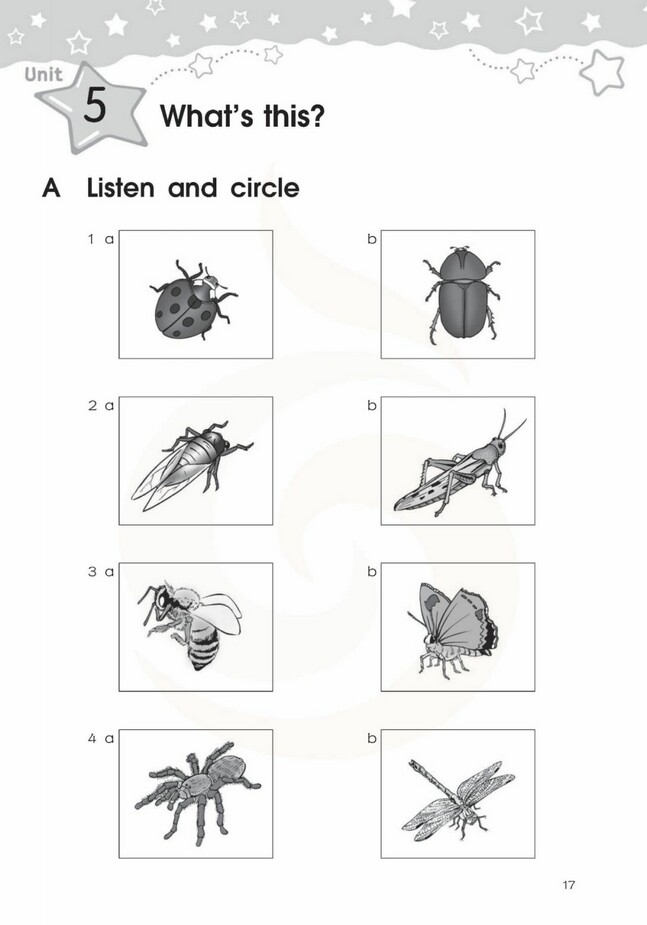 Unit 5 What's this?

A Listen and circle

1 a

b

2 a

b

3 a

b

4 a

b

17