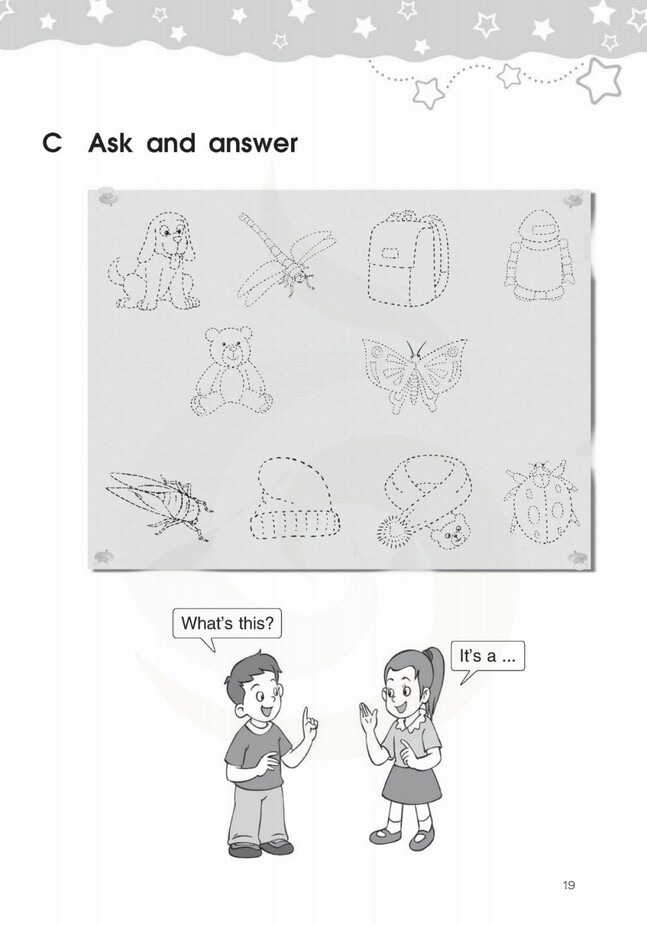 C Ask and answer

What's this?

It's a ...

19