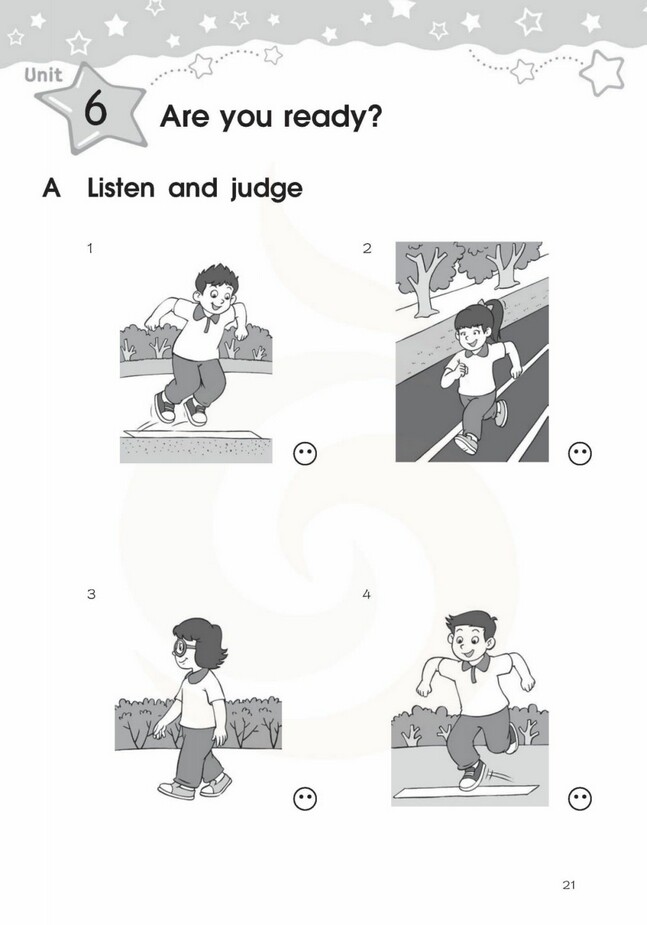 Unit 6 Are you ready?

A Listen and judge

1

2

3

4

21