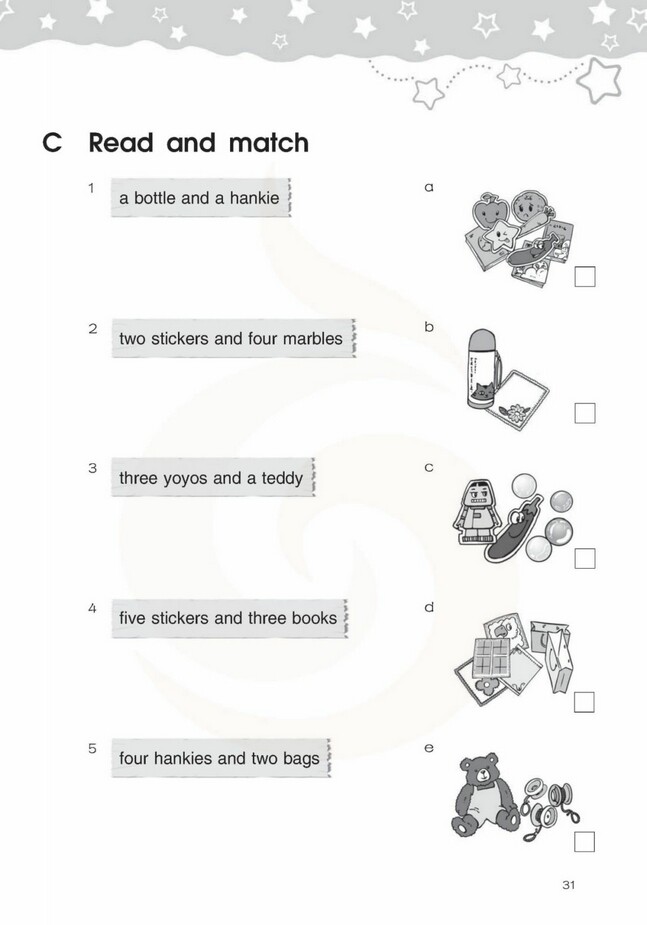 C Read and match

1 a bottle and a hankie

2 two stickers and four marbles

3 three yoyos and a teddy

4 five stickers and three books

5 four hankies and two bags

a

b

c

d

e

31