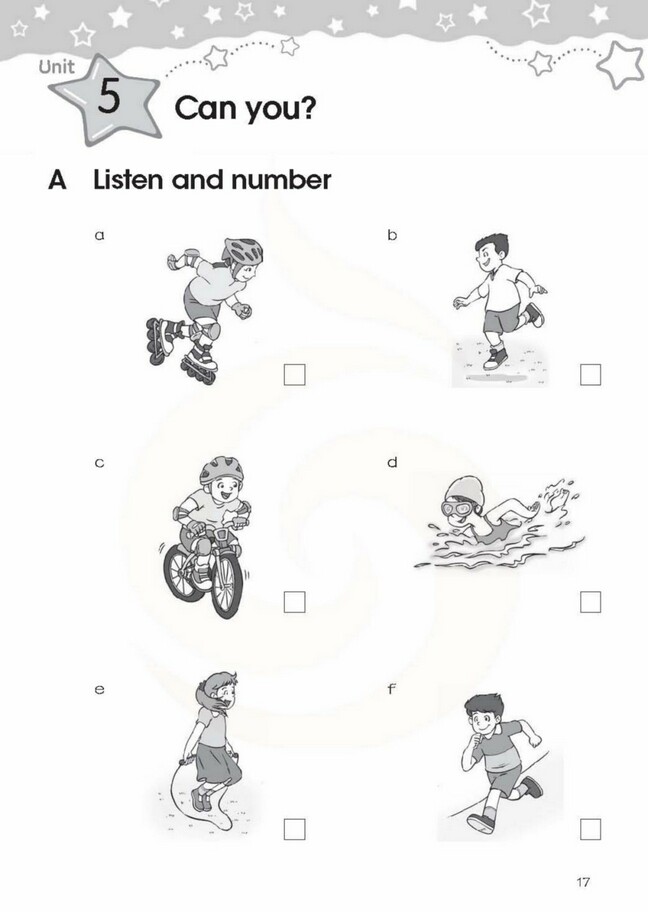 Unit 5 Can you?

A Listen and number

a

b

c

d

e

f

17