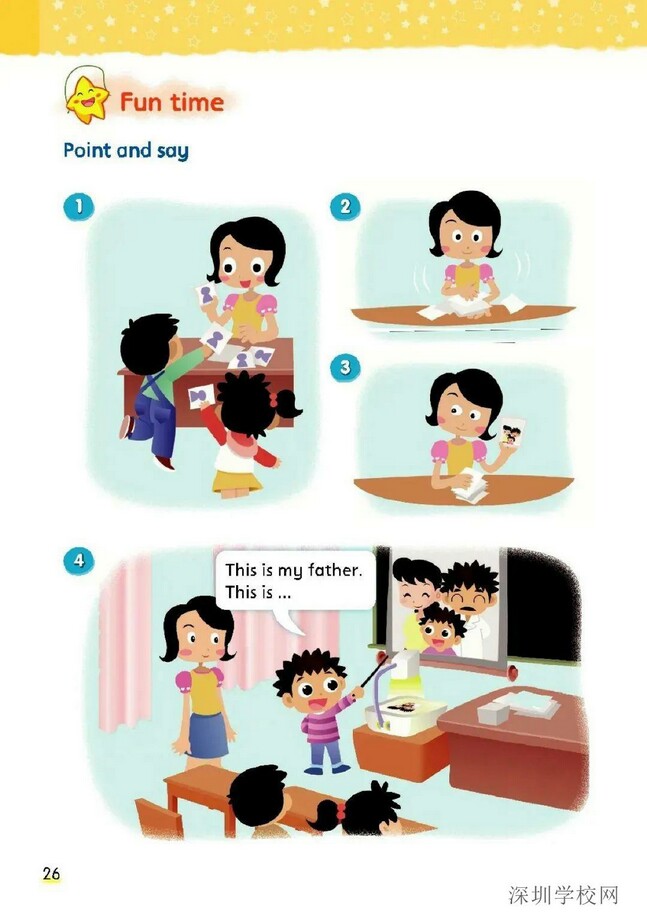 Fun time

Point and say

1

2

3

4

This is my father. This is ...

26

深圳学校网