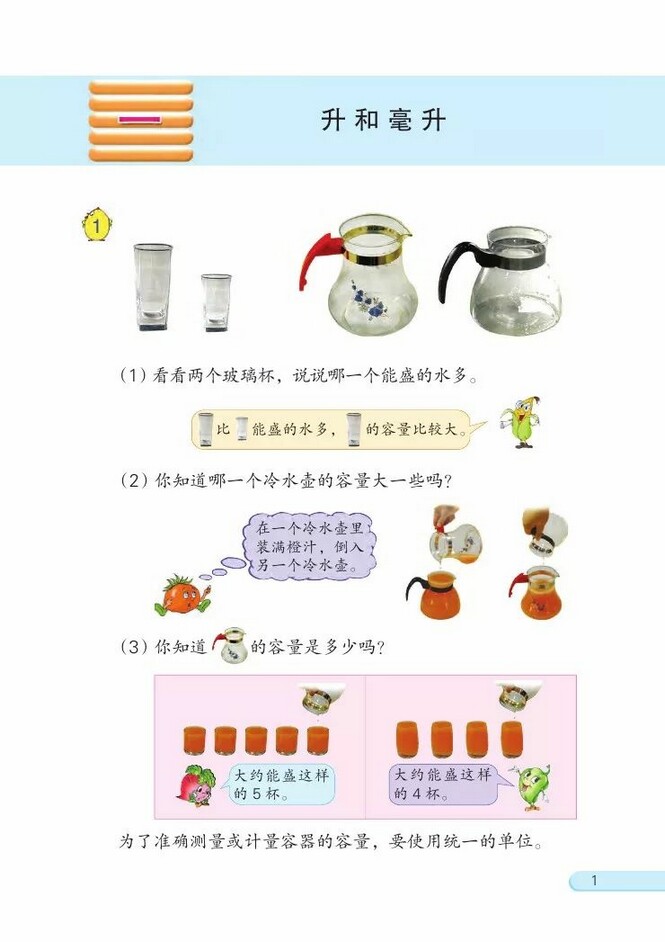 一

升和毫升

1

（1）看看两个玻璃杯，说说哪一个能盛的水多。

比 能盛的水多， 的容量比较大。

（2）你知道哪一个冷水壶的容量大一些吗？

在一个冷水壶里装满橙汁，倒入另一个冷水壶。

（3）你知道 的容量是多少吗？

大约能盛这样的5杯。

大约能盛这样的4杯。

为了准确测量或计量容器的容量，要使用统一的单位。

1