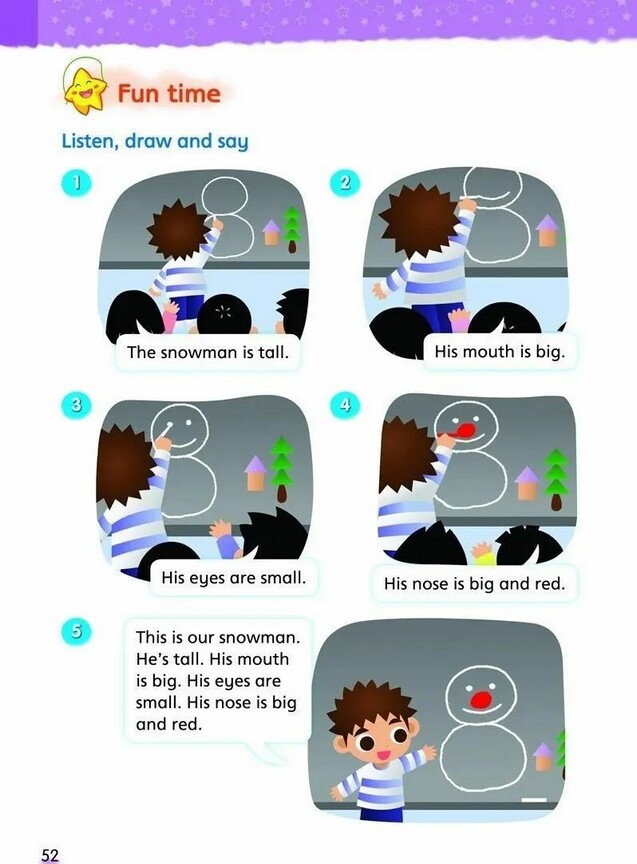 Fun time

Listen, draw and say

1

The snowman is tall.

2

His mouth is big.

3

His eyes are small.

4

His nose is big and red.

5

This is our snowman. He's tall. His mouth is big. His eyes are small. His nose is big and red.

52