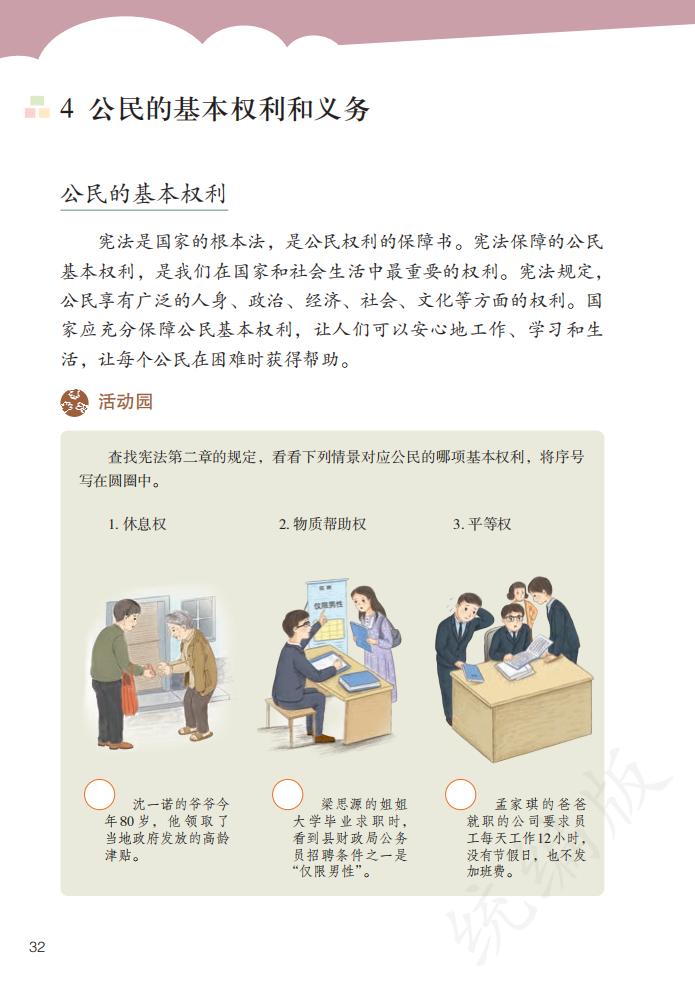 4 公民的基本权利和义务

公民的基本权利

宪法是国家的根本法，是公民权利的保障书。宪法保障的公民基本权利，是我们在国家和社会生活中最重要的权利。宪法规定，公民享有广泛的人身、政治、经济、社会、文化等方面的权利。国家应充分保障公民基本权利，让人们可以安心地工作、学习和生活，让每个公民在困难时获得帮助。

活动园

查找宪法第二章的规定，看看下列情景对应公民的哪项基本权利，将序号写在圆圈中。

1. 休息权　　2. 物质帮助权　　3. 平等权

仅限男性

沈一诺的爷爷今年80岁，他领取了当地政府发放的高龄津贴。

梁思源的姐姐大学毕业求职时，看到县财政局公务员招聘条件之一是“仅限男性”。

孟家琪的爸爸就职的公司要求员工每天工作12小时，没有节假日，也不发加班费。

统编版

32