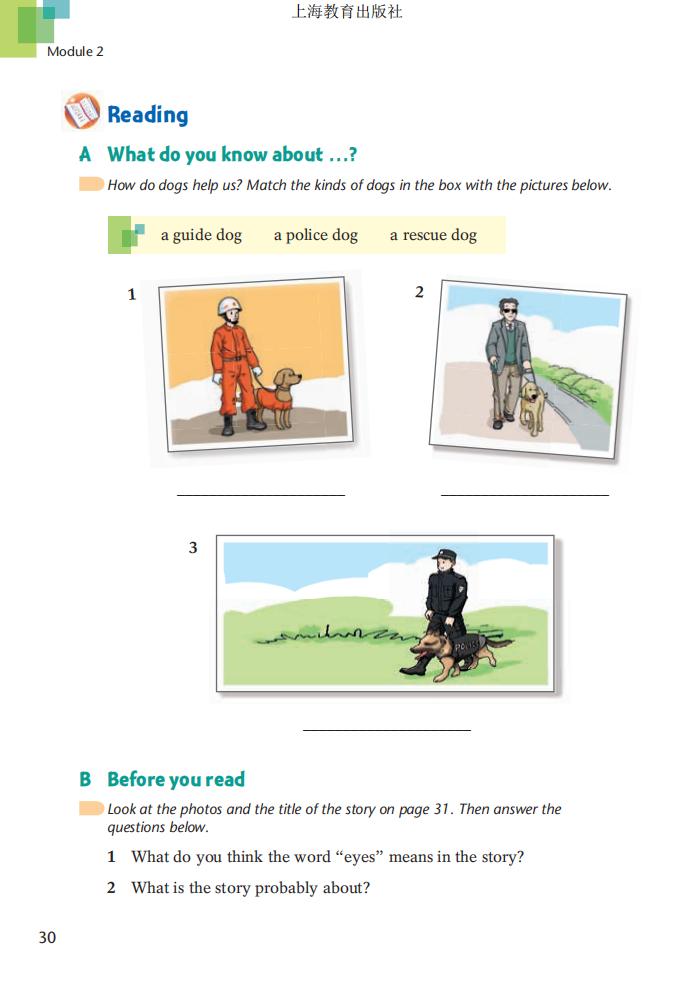 上海教育出版社

Module 2

Reading

A What do you know about ...?

How do dogs help us? Match the kinds of dogs in the box with the pictures below.

a guide dog a police dog a rescue dog

1

2

3

POLICE

B Before you read

Look at the photos and the title of the story on page 31. Then answer the questions below.

1 What do you think the word “eyes” means in the story?

2 What is the story probably about?

30