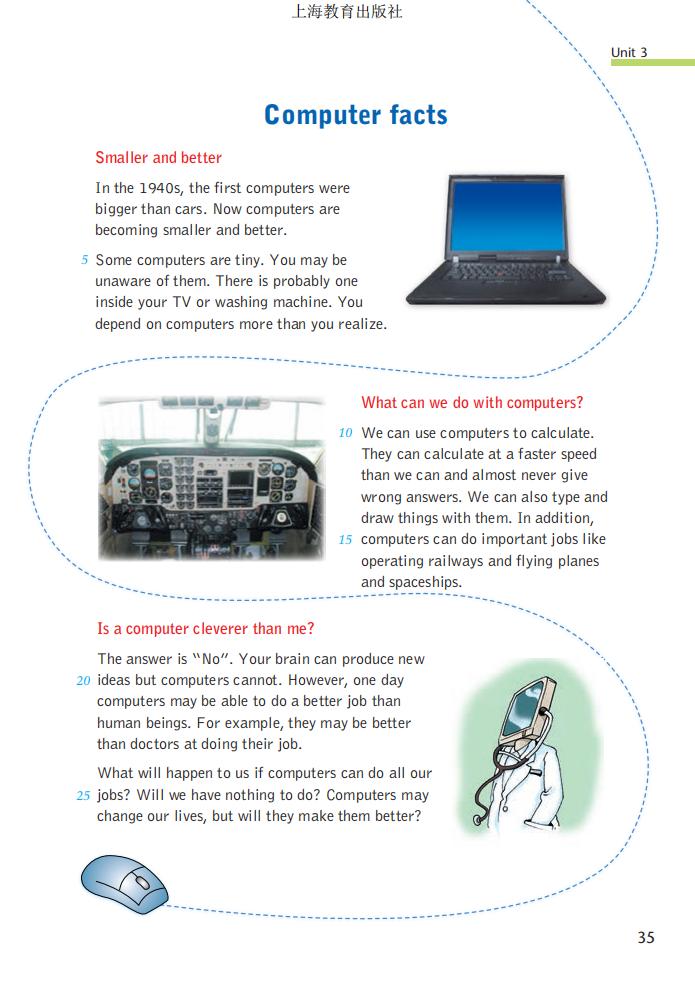 上海教育出版社

Unit 3

Computer facts

Smaller and better

In the 1940s, the first computers were bigger than cars. Now computers are becoming smaller and better.

5 Some computers are tiny. You may be unaware of them. There is probably one inside your TV or washing machine. You depend on computers more than you realize.

What can we do with computers?

10 We can use computers to calculate. They can calculate at a faster speed than we can and almost never give wrong answers. We can also type and draw things with them. In addition, 15 computers can do important jobs like operating railways and flying planes and spaceships.

Is a computer cleverer than me?

The answer is "No". Your brain can produce new 20 ideas but computers cannot. However, one day computers may be able to do a better job than human beings. For example, they may be better than doctors at doing their job.

What will happen to us if computers can do all our 25 jobs? Will we have nothing to do? Computers may change our lives, but will they make them better?

35