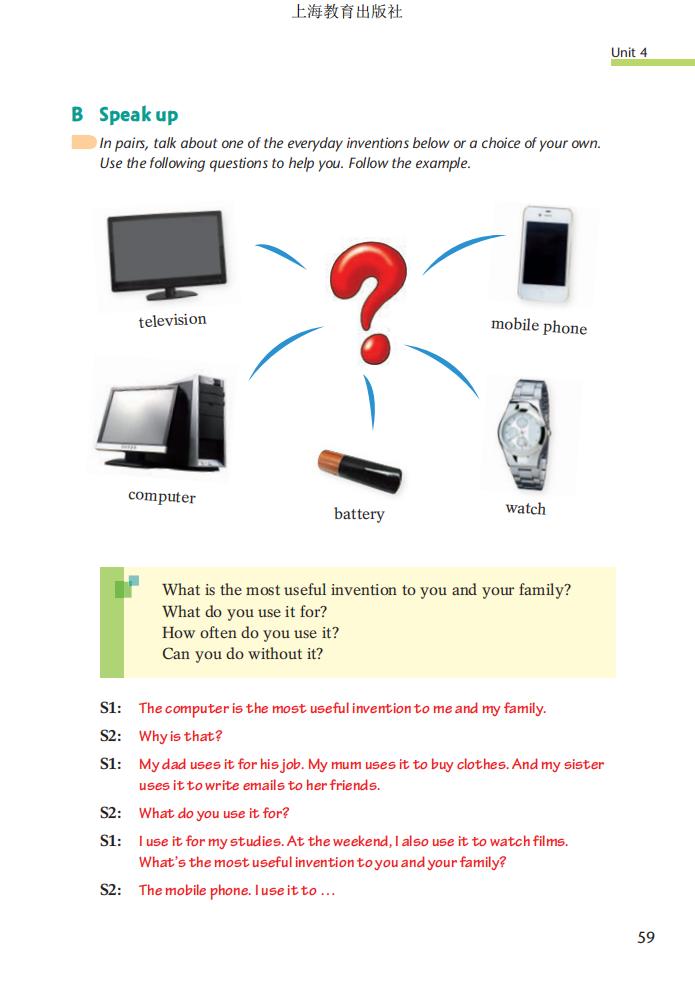 上海教育出版社

Unit 4

B Speak up

In pairs, talk about one of the everyday inventions below or a choice of your own. Use the following questions to help you. Follow the example.

television

mobile phone

computer

battery

watch

What is the most useful invention to you and your family?
What do you use it for?
How often do you use it?
Can you do without it?

S1: The computer is the most useful invention to me and my family.

S2: Why is that?

S1: My dad uses it for his job. My mum uses it to buy clothes. And my sister uses it to write emails to her friends.

S2: What do you use it for?

S1: I use it for my studies. At the weekend, I also use it to watch films. What's the most useful invention to you and your family?

S2: The mobile phone. I use it to ...

59