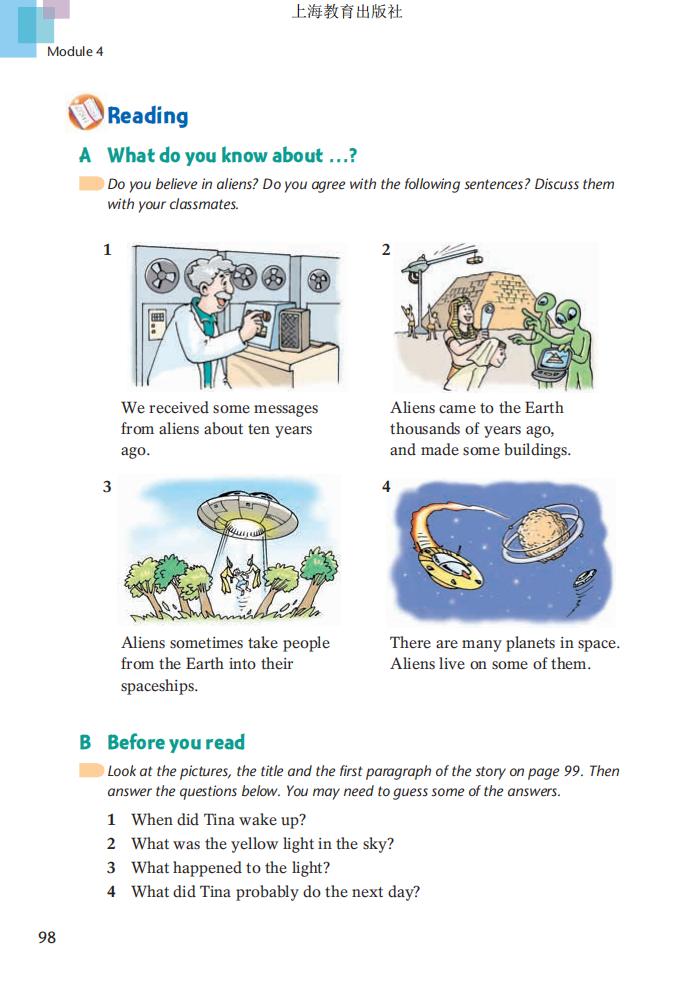 上海教育出版社

Module 4

Reading

A What do you know about …?

Do you believe in aliens? Do you agree with the following sentences? Discuss them with your classmates.

1

We received some messages from aliens about ten years ago.

2

Aliens came to the Earth thousands of years ago, and made some buildings.

3

Aliens sometimes take people from the Earth into their spaceships.

4

There are many planets in space. Aliens live on some of them.

B Before you read

Look at the pictures, the title and the first paragraph of the story on page 99. Then answer the questions below. You may need to guess some of the answers.

1 When did Tina wake up?
2 What was the yellow light in the sky?
3 What happened to the light?
4 What did Tina probably do the next day?

98