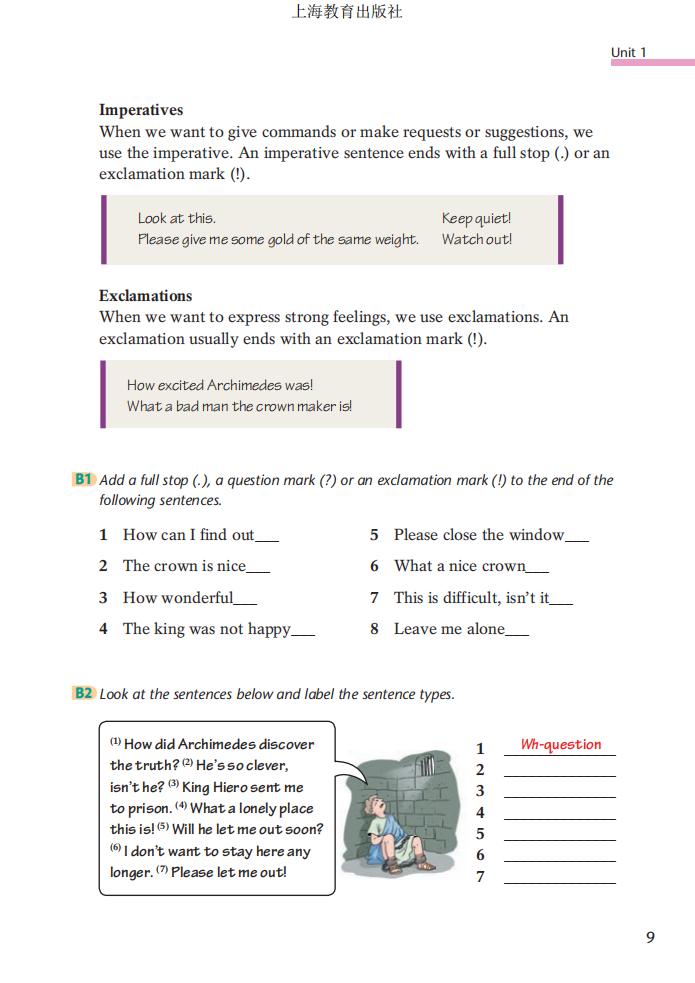 上海教育出版社

Unit 1

**Imperatives**
When we want to give commands or make requests or suggestions, we use the imperative. An imperative sentence ends with a full stop (.) or an exclamation mark (!).

Look at this.
Please give me some gold of the same weight.
Keep quiet!
Watch out!

**Exclamations**
When we want to express strong feelings, we use exclamations. An exclamation usually ends with an exclamation mark (!).

How excited Archimedes was!
What a bad man the crown maker is!

B1 Add a full stop (.), a question mark (?) or an exclamation mark (!) to the end of the following sentences.

1 How can I find out___
2 The crown is nice___
3 How wonderful___
4 The king was not happy___
5 Please close the window___
6 What a nice crown___
7 This is difficult, isn't it___
8 Leave me alone___

B2 Look at the sentences below and label the sentence types.

(1) How did Archimedes discover the truth? (2) He's so clever, isn't he? (3) King Hiero sent me to prison. (4) What a lonely place this is! (5) Will he let me out soon? (6) I don't want to stay here any longer. (7) Please let me out!

1 Wh-question
2 ___
3 ___
4 ___
5 ___
6 ___
7 ___

9