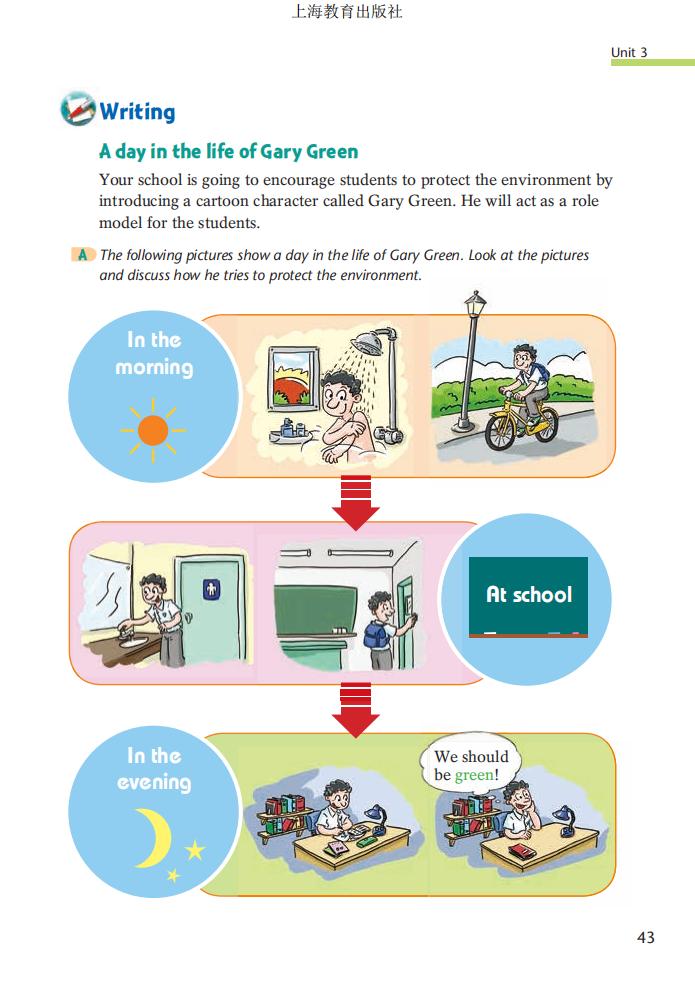 上海教育出版社

Unit 3

Writing

A day in the life of Gary Green

Your school is going to encourage students to protect the environment by introducing a cartoon character called Gary Green. He will act as a role model for the students.

A The following pictures show a day in the life of Gary Green. Look at the pictures and discuss how he tries to protect the environment.

In the morning

At school

In the evening

We should be green!

43