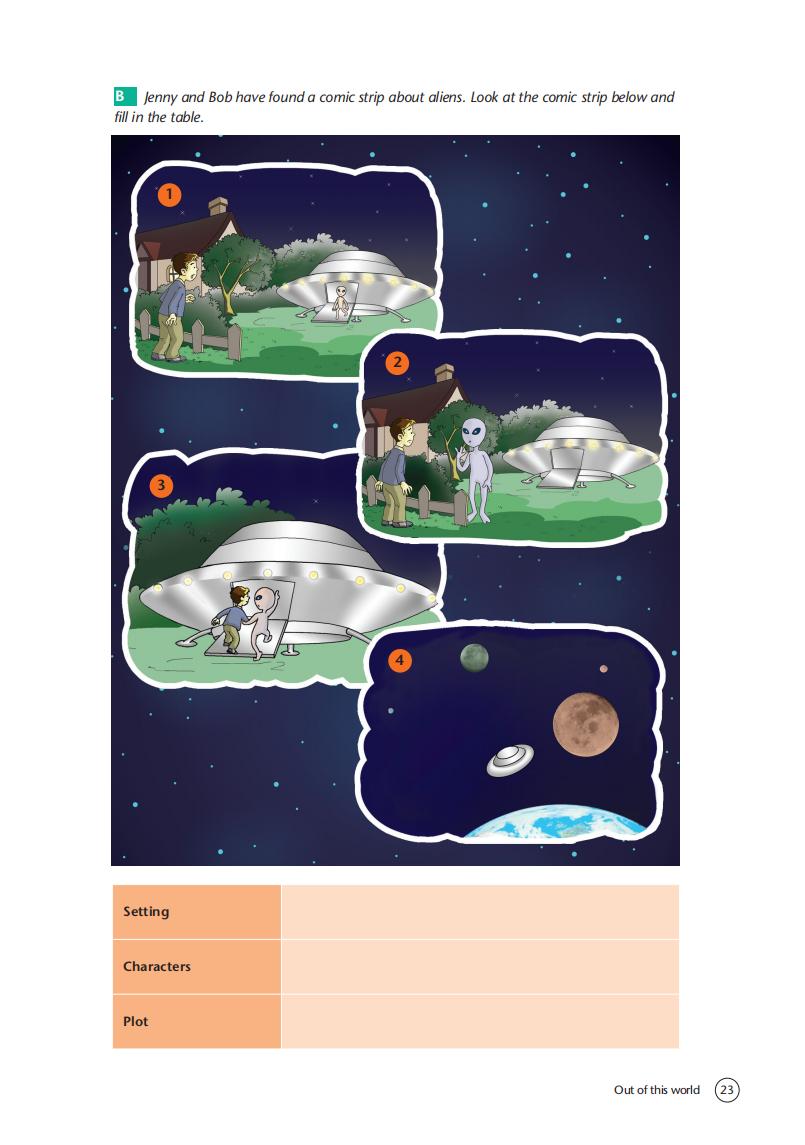 B Jenny and Bob have found a comic strip about aliens. Look at the comic strip below and fill in the table.

1

2

3

4

| Setting | |
|---|---|
| Characters | |
| Plot | |

Out of this world 23