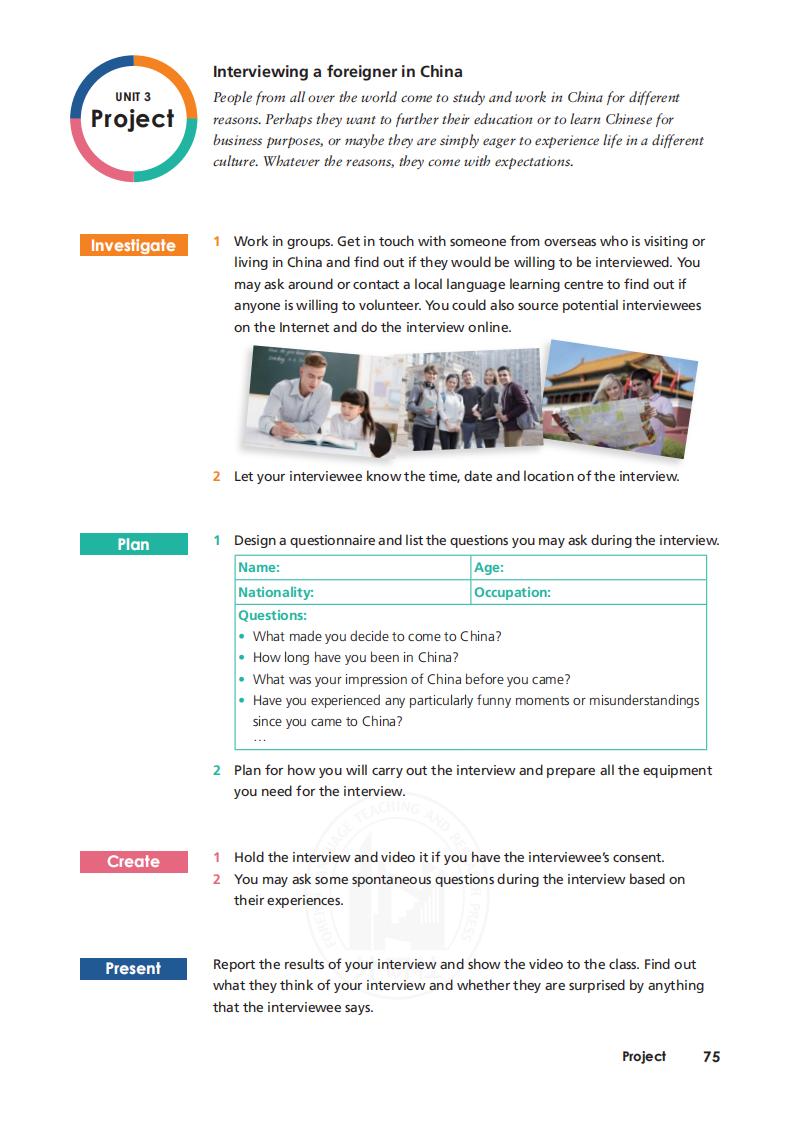 UNIT 3
Project

Interviewing a foreigner in China

People from all over the world come to study and work in China for different reasons. Perhaps they want to further their education or to learn Chinese for business purposes, or maybe they are simply eager to experience life in a different culture. Whatever the reasons, they come with expectations.

Investigate

1 Work in groups. Get in touch with someone from overseas who is visiting or living in China and find out if they would be willing to be interviewed. You may ask around or contact a local language learning centre to find out if anyone is willing to volunteer. You could also source potential interviewees on the Internet and do the interview online.

2 Let your interviewee know the time, date and location of the interview.

Plan

1 Design a questionnaire and list the questions you may ask during the interview.

| Name: | Age: |
|---|---|
| Nationality: | Occupation: |

Questions:
• What made you decide to come to China?
• How long have you been in China?
• What was your impression of China before you came?
• Have you experienced any particularly funny moments or misunderstandings since you came to China?
…

2 Plan for how you will carry out the interview and prepare all the equipment you need for the interview.

Create

1 Hold the interview and video it if you have the interviewee's consent.
2 You may ask some spontaneous questions during the interview based on their experiences.

Present

Report the results of your interview and show the video to the class. Find out what they think of your interview and whether they are surprised by anything that the interviewee says.

Project 75