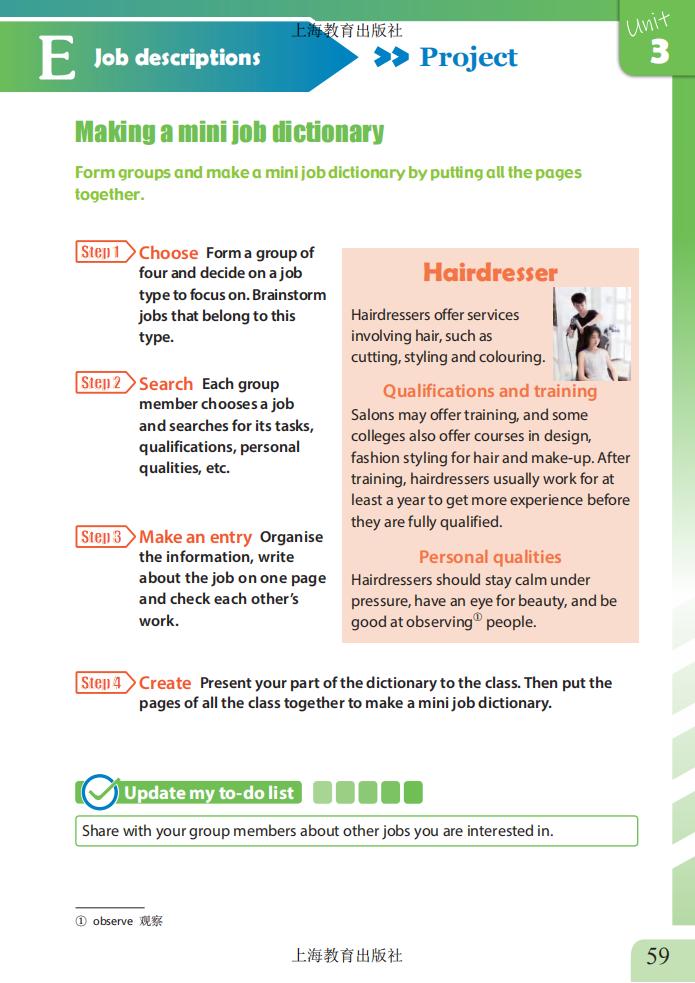 上海教育出版社

E Job descriptions

>> Project

Unit 3

Making a mini job dictionary

Form groups and make a mini job dictionary by putting all the pages together.

Step 1 Choose Form a group of four and decide on a job type to focus on. Brainstorm jobs that belong to this type.

Step 2 Search Each group member chooses a job and searches for its tasks, qualifications, personal qualities, etc.

Step 3 Make an entry Organise the information, write about the job on one page and check each other's work.

Hairdresser

Hairdressers offer services involving hair, such as cutting, styling and colouring.

Qualifications and training

Salons may offer training, and some colleges also offer courses in design, fashion styling for hair and make-up. After training, hairdressers usually work for at least a year to get more experience before they are fully qualified.

Personal qualities

Hairdressers should stay calm under pressure, have an eye for beauty, and be good at observing① people.

Step 4 Create Present your part of the dictionary to the class. Then put the pages of all the class together to make a mini job dictionary.

Update my to-do list

Share with your group members about other jobs you are interested in.

① observe 观察

上海教育出版社

59