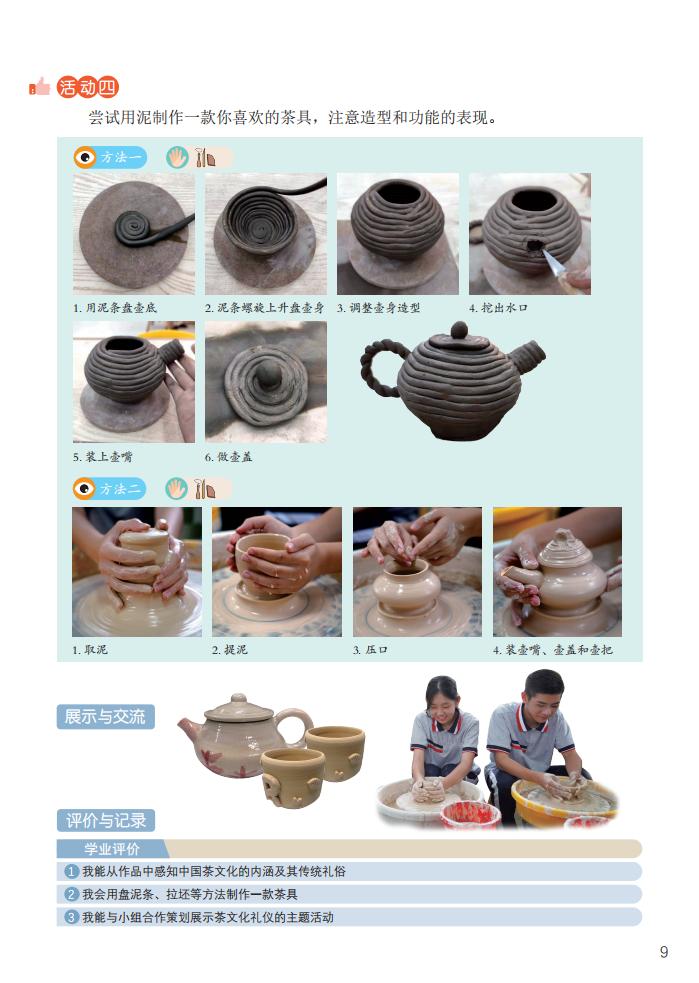 活动四

尝试用泥制作一款你喜欢的茶具，注意造型和功能的表现。

方法一

1. 用泥条盘壶底

2. 泥条螺旋上升盘壶身

3. 调整壶身造型

4. 挖出水口

5. 装上壶嘴

6. 做壶盖

方法二

1. 取泥

2. 提泥

3. 压口

4. 装壶嘴、壶盖和壶把

展示与交流

评价与记录

学业评价

1 我能从作品中感知中国茶文化的内涵及其传统礼俗

2 我会用盘泥条、拉坯等方法制作一款茶具

3 我能与小组合作策划展示茶文化礼仪的主题活动

9