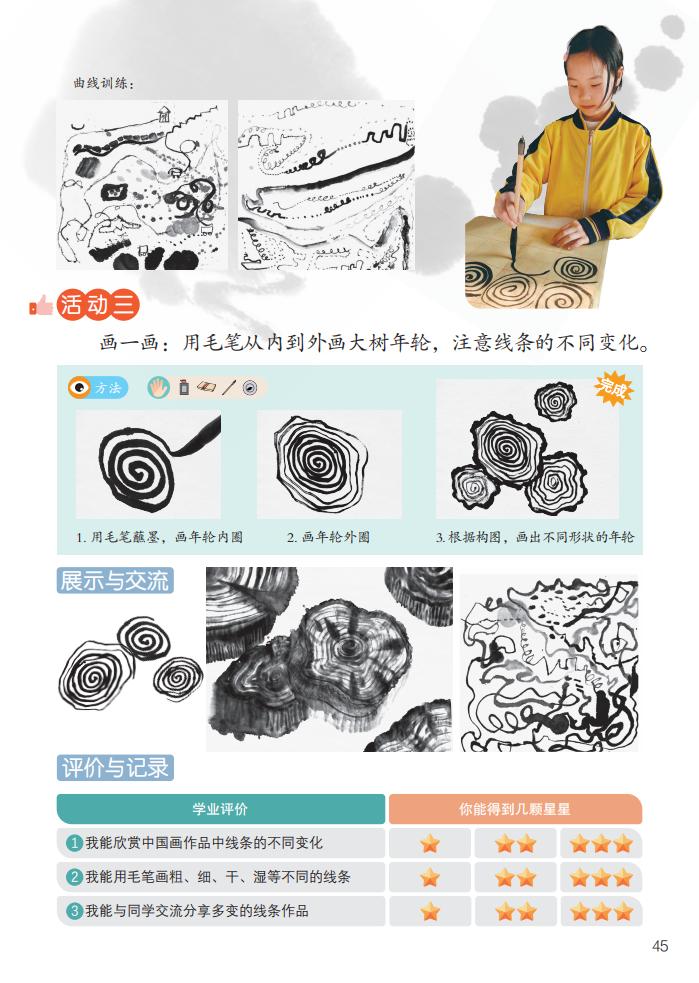 曲线训练：

活动三

画一画：用毛笔从内到外画大树年轮，注意线条的不同变化。

方法

完成

1. 用毛笔蘸墨，画年轮内圈

2. 画年轮外圈

3. 根据构图，画出不同形状的年轮

展示与交流

评价与记录

| 学业评价 | 你能得到几颗星星 | | |
|---|---|---|---|
| 1 我能欣赏中国画作品中线条的不同变化 | ★ | ★★ | ★★★ |
| 2 我能用毛笔画粗、细、干、湿等不同的线条 | ★ | ★★ | ★★★ |
| 3 我能与同学交流分享多变的线条作品 | ★ | ★★ | ★★★ |

45