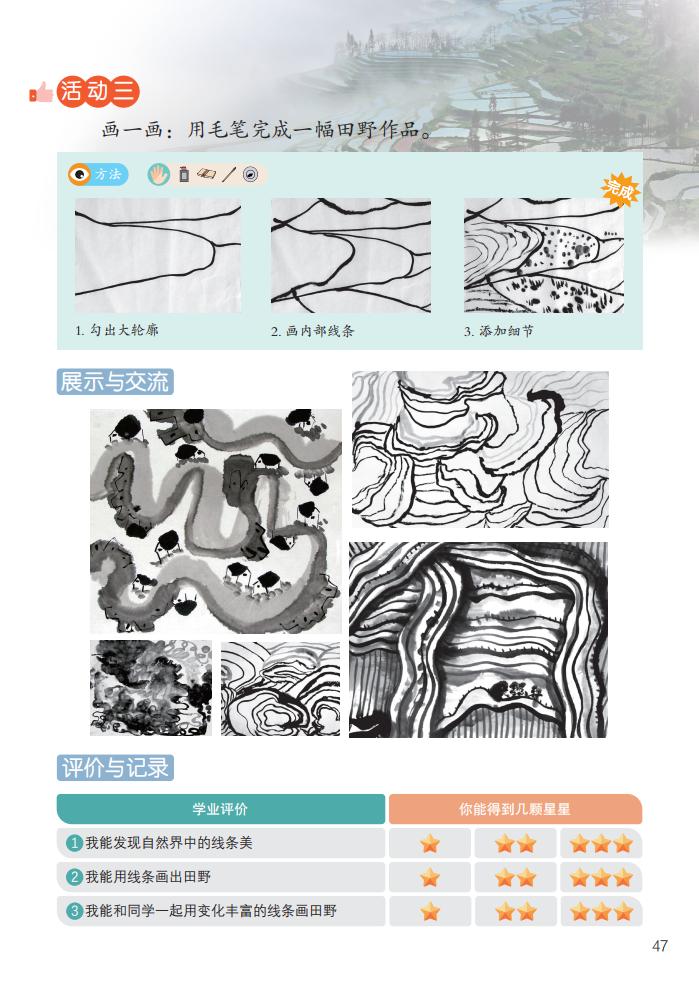 活动三

画一画：用毛笔完成一幅田野作品。

方法

完成

1. 勾出大轮廓

2. 画内部线条

3. 添加细节

展示与交流

评价与记录

| 学业评价 | 你能得到几颗星星 | | |
|---|---|---|---|
| 1 我能发现自然界中的线条美 | ★ | ★★ | ★★★ |
| 2 我能用线条画出田野 | ★ | ★★ | ★★★ |
| 3 我能和同学一起用变化丰富的线条画田野 | ★ | ★★ | ★★★ |

47