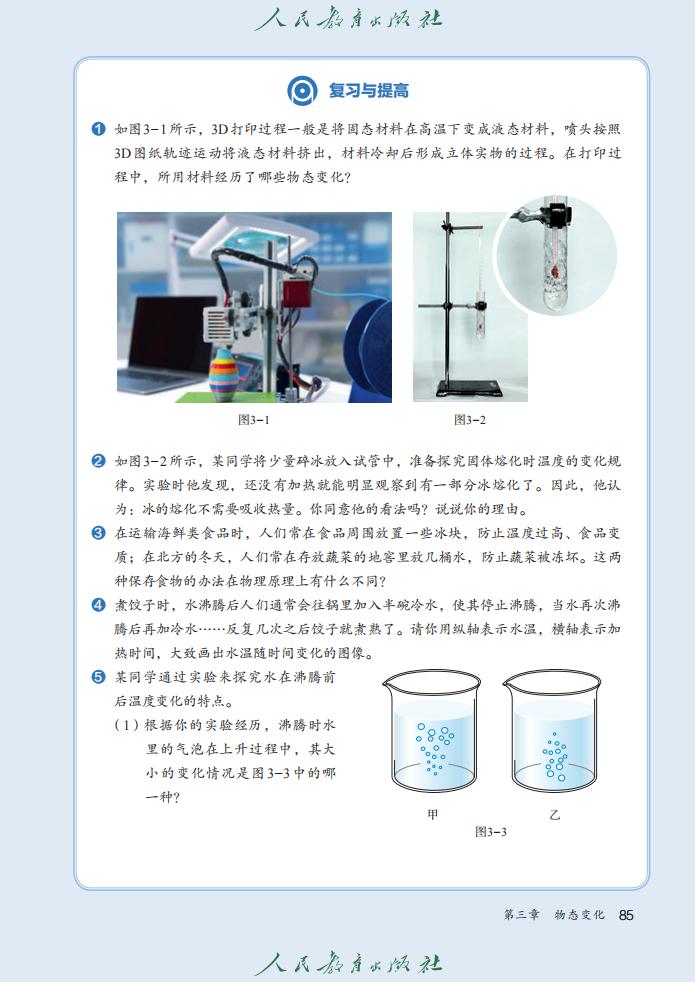 人民教育出版社

复习与提高

1 如图3-1所示，3D打印过程一般是将固态材料在高温下变成液态材料，喷头按照3D图纸轨迹运动将液态材料挤出，材料冷却后形成立体实物的过程。在打印过程中，所用材料经历了哪些物态变化？

图3-1

图3-2

2 如图3-2所示，某同学将少量碎冰放入试管中，准备探究固体熔化时温度的变化规律。实验时他发现，还没有加热就能明显观察到有一部分冰熔化了。因此，他认为：冰的熔化不需要吸收热量。你同意他的看法吗？说说你的理由。

3 在运输海鲜类食品时，人们常在食品周围放置一些冰块，防止温度过高、食品变质；在北方的冬天，人们常在存放蔬菜的地窖里放几桶水，防止蔬菜被冻坏。这两种保存食物的办法在物理原理上有什么不同？

4 煮饺子时，水沸腾后人们通常会往锅里加入半碗冷水，使其停止沸腾，当水再次沸腾后再加冷水……反复几次之后饺子就煮熟了。请你用纵轴表示水温，横轴表示加热时间，大致画出水温随时间变化的图像。

5 某同学通过实验来探究水在沸腾前后温度变化的特点。

（1）根据你的实验经历，沸腾时水里的气泡在上升过程中，其大小的变化情况是图3-3中的哪一种？

甲

乙

图3-3

第三章 物态变化 85

人民教育出版社