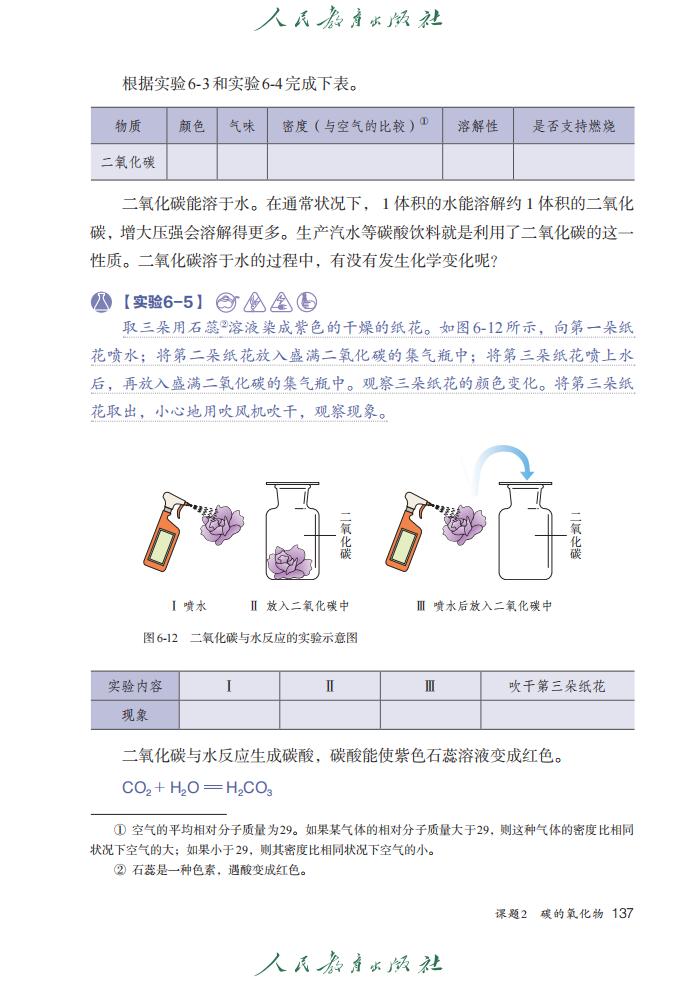 人民教育出版社

根据实验6-3和实验6-4完成下表。

| 物质 | 颜色 | 气味 | 密度（与空气的比较）① | 溶解性 | 是否支持燃烧 |
|---|---|---|---|---|---|
| 二氧化碳 | | | | | |

二氧化碳能溶于水。在通常状况下，1体积的水能溶解约1体积的二氧化碳，增大压强会溶解得更多。生产汽水等碳酸饮料就是利用了二氧化碳的这一性质。二氧化碳溶于水的过程中，有没有发生化学变化呢？

【实验6-5】

取三朵用石蕊②溶液染成紫色的干燥的纸花。如图6-12所示，向第一朵纸花喷水；将第二朵纸花放入盛满二氧化碳的集气瓶中；将第三朵纸花喷上水后，再放入盛满二氧化碳的集气瓶中。观察三朵纸花的颜色变化。将第三朵纸花取出，小心地用吹风机吹干，观察现象。

二氧化碳

二氧化碳

Ⅰ 喷水　Ⅱ 放入二氧化碳中　Ⅲ 喷水后放入二氧化碳中

图6-12　二氧化碳与水反应的实验示意图

| 实验内容 | Ⅰ | Ⅱ | Ⅲ | 吹干第三朵纸花 |
|---|---|---|---|---|
| 现象 | | | | |

二氧化碳与水反应生成碳酸，碳酸能使紫色石蕊溶液变成红色。

$CO_2 + H_2O = H_2CO_3$

① 空气的平均相对分子质量为29。如果某气体的相对分子质量大于29，则这种气体的密度比相同状况下空气的大；如果小于29，则其密度比相同状况下空气的小。

② 石蕊是一种色素，遇酸变成红色。

课题2　碳的氧化物　137

人民教育出版社