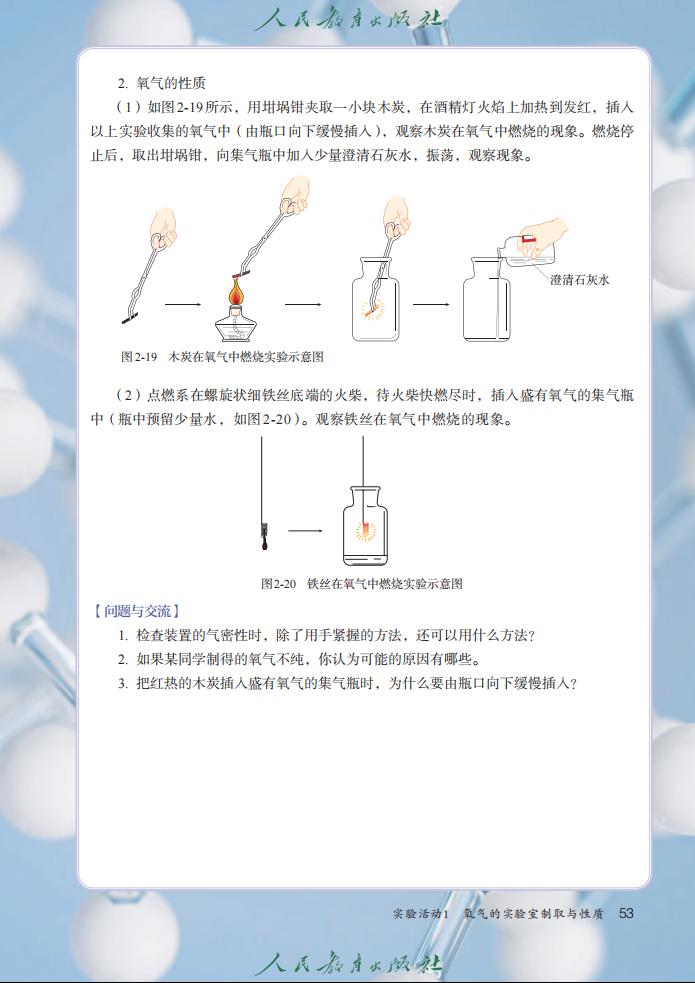 人民教育出版社

2. 氧气的性质

（1）如图2-19所示，用坩埚钳夹取一小块木炭，在酒精灯火焰上加热到发红，插入以上实验收集的氧气中（由瓶口向下缓慢插入），观察木炭在氧气中燃烧的现象。燃烧停止后，取出坩埚钳，向集气瓶中加入少量澄清石灰水，振荡，观察现象。

澄清石灰水

图2-19 木炭在氧气中燃烧实验示意图

（2）点燃系在螺旋状细铁丝底端的火柴，待火柴快燃尽时，插入盛有氧气的集气瓶中（瓶中预留少量水，如图2-20）。观察铁丝在氧气中燃烧的现象。

图2-20 铁丝在氧气中燃烧实验示意图

【问题与交流】

1. 检查装置的气密性时，除了用手紧握的方法，还可以用什么方法？

2. 如果某同学制得的氧气不纯，你认为可能的原因有哪些。

3. 把红热的木炭插入盛有氧气的集气瓶时，为什么要由瓶口向下缓慢插入？

实验活动1 氧气的实验室制取与性质 53

人民教育出版社