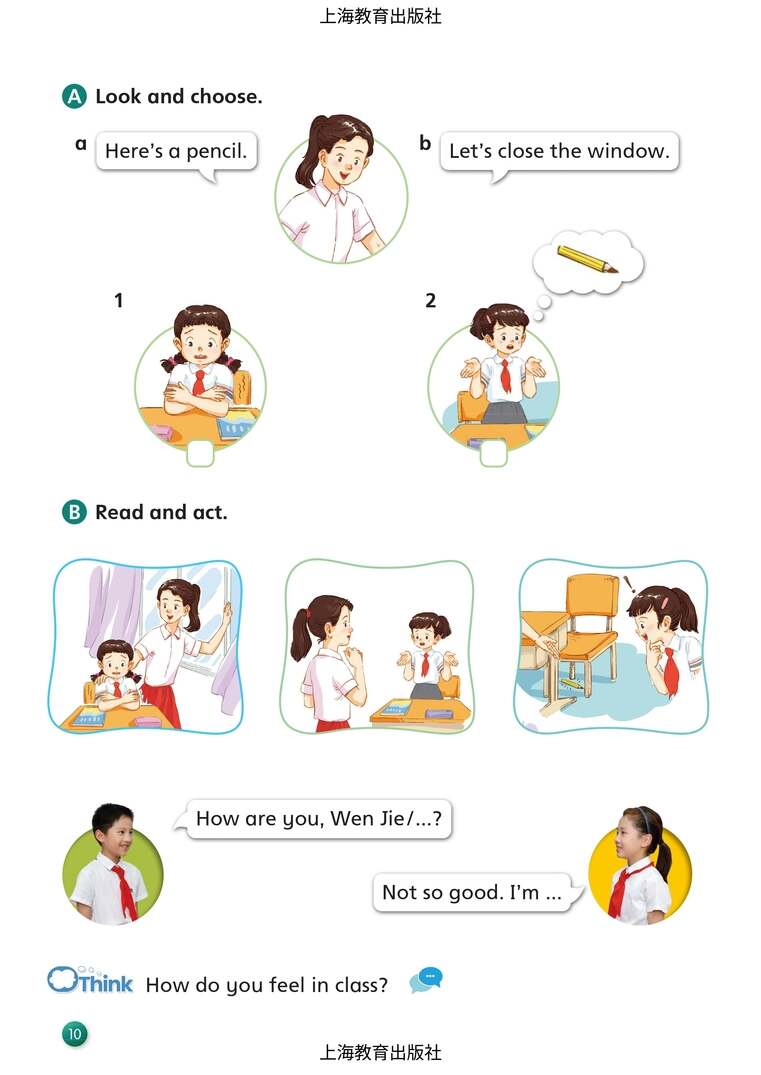 上海教育出版社

A Look and choose.

a Here's a pencil.

b Let's close the window.

1

2

B Read and act.

How are you, Wen Jie/...?

Not so good. I'm ...

Think How do you feel in class?

10

上海教育出版社