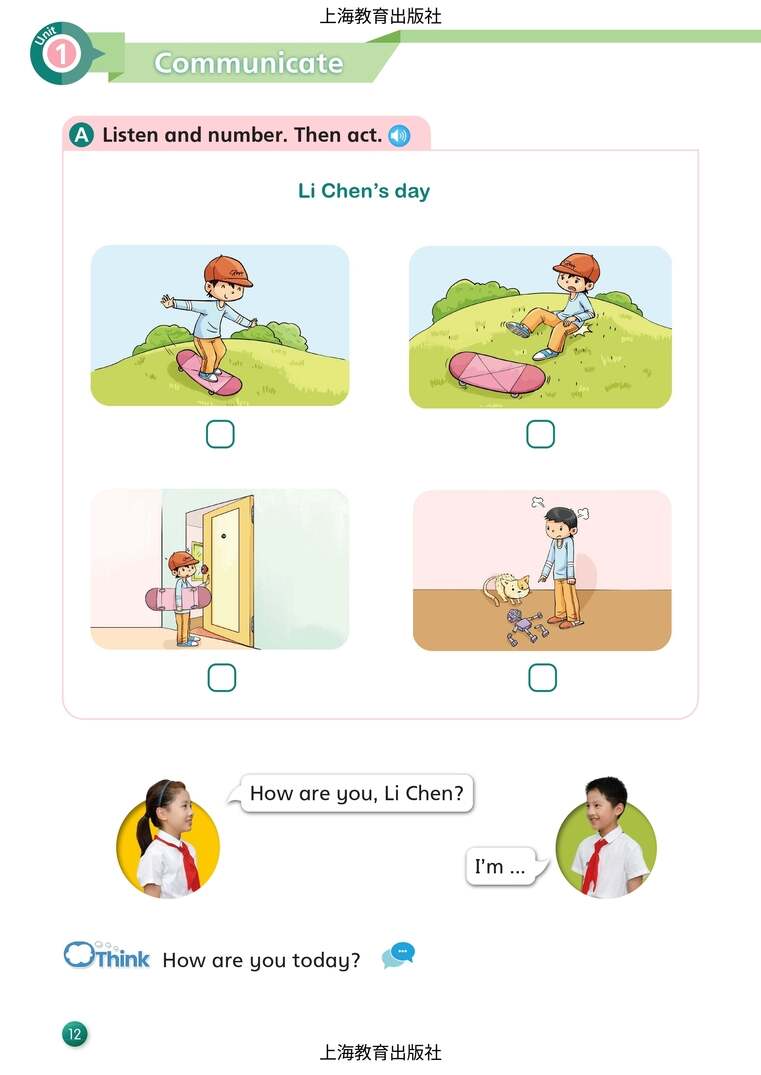 上海教育出版社

Unit 1

Communicate

A Listen and number. Then act.

Li Chen's day

How are you, Li Chen?

I'm ...

Think How are you today?

12

上海教育出版社