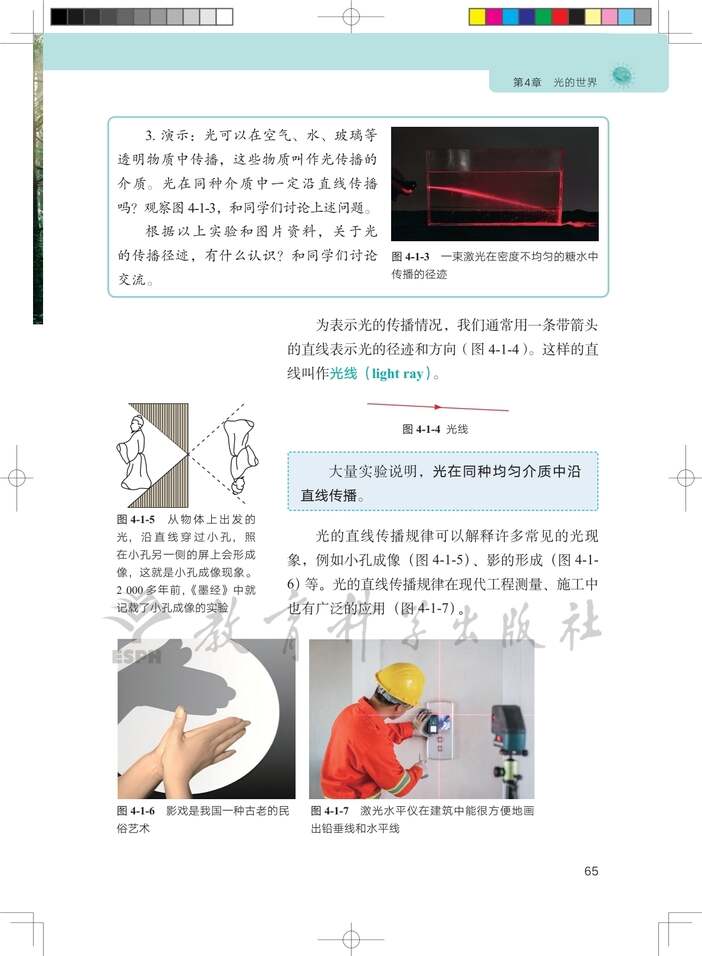 第4章 光的世界

3. 演示：光可以在空气、水、玻璃等透明物质中传播，这些物质叫作光传播的介质。光在同种介质中一定沿直线传播吗？观察图 4-1-3，和同学们讨论上述问题。

根据以上实验和图片资料，关于光的传播径迹，有什么认识？和同学们讨论交流。

图 4-1-3 一束激光在密度不均匀的糖水中传播的径迹

为表示光的传播情况，我们通常用一条带箭头的直线表示光的径迹和方向（图 4-1-4）。这样的直线叫作光线（light ray）。

图 4-1-4 光线

大量实验说明，光在同种均匀介质中沿直线传播。

图 4-1-5 从物体上出发的光，沿直线穿过小孔，照在小孔另一侧的屏上会形成像，这就是小孔成像现象。2 000 多年前，《墨经》中就记载了小孔成像的实验

光的直线传播规律可以解释许多常见的光现象，例如小孔成像（图 4-1-5）、影的形成（图 4-1-6）等。光的直线传播规律在现代工程测量、施工中也有广泛的应用（图 4-1-7）。

教育科学出版社

ESPH

图 4-1-6 影戏是我国一种古老的民俗艺术

图 4-1-7 激光水平仪在建筑中能很方便地画出铅垂线和水平线

65