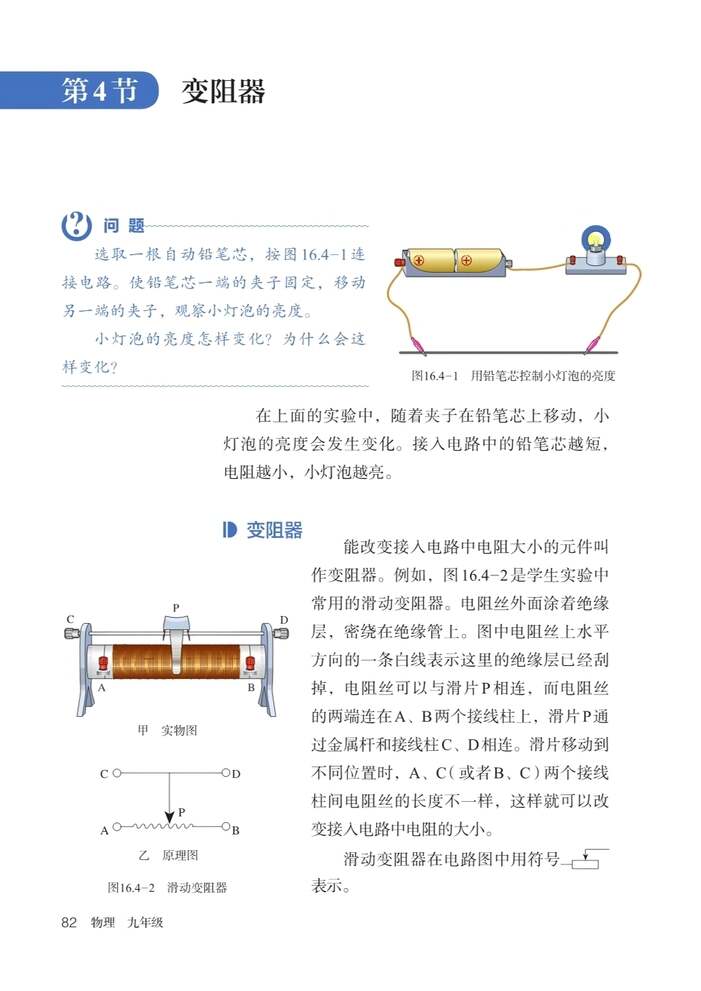 第4节 变阻器

问题

选取一根自动铅笔芯，按图16.4-1连接电路。使铅笔芯一端的夹子固定，移动另一端的夹子，观察小灯泡的亮度。

小灯泡的亮度怎样变化？为什么会这样变化？

图16.4-1 用铅笔芯控制小灯泡的亮度

在上面的实验中，随着夹子在铅笔芯上移动，小灯泡的亮度会发生变化。接入电路中的铅笔芯越短，电阻越小，小灯泡越亮。

变阻器

能改变接入电路中电阻大小的元件叫作变阻器。例如，图16.4-2是学生实验中常用的滑动变阻器。电阻丝外面涂着绝缘层，密绕在绝缘管上。图中电阻丝上水平方向的一条白线表示这里的绝缘层已经刮掉，电阻丝可以与滑片P相连，而电阻丝的两端连在A、B两个接线柱上，滑片P通过金属杆和接线柱C、D相连。滑片移动到不同位置时，A、C（或者B、C）两个接线柱间电阻丝的长度不一样，这样就可以改变接入电路中电阻的大小。

滑动变阻器在电路图中用符号 表示。

C P D
A B
甲 实物图

C D
P
A B
乙 原理图

图16.4-2 滑动变阻器

82 物理 九年级