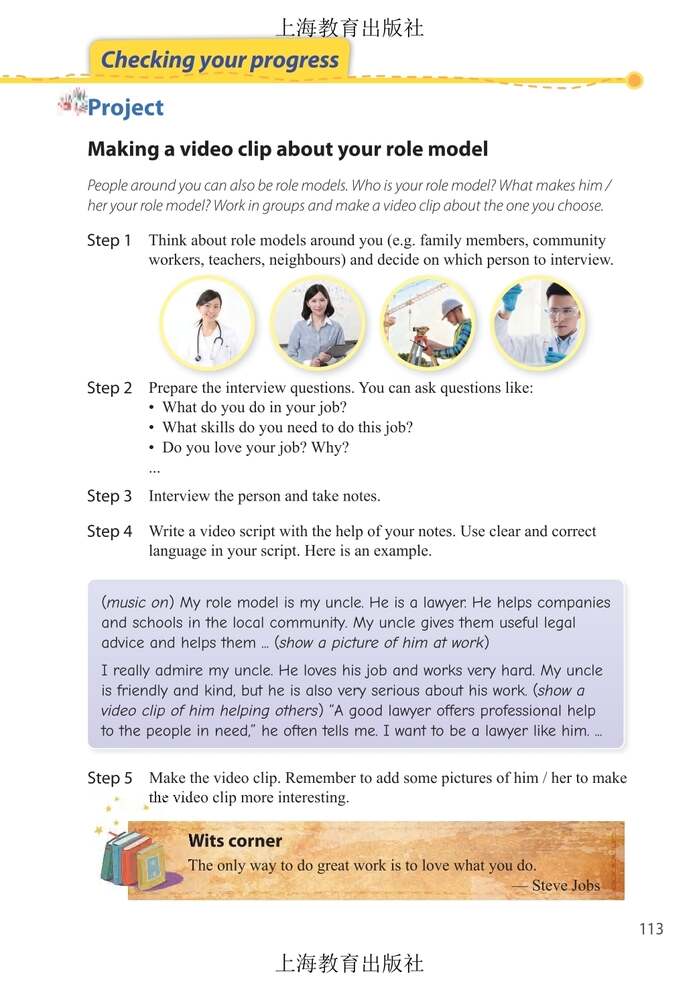 上海教育出版社

Checking your progress

Project

Making a video clip about your role model

People around you can also be role models. Who is your role model? What makes him / her your role model? Work in groups and make a video clip about the one you choose.

Step 1 Think about role models around you (e.g. family members, community workers, teachers, neighbours) and decide on which person to interview.

Step 2 Prepare the interview questions. You can ask questions like:
• What do you do in your job?
• What skills do you need to do this job?
• Do you love your job? Why?
...

Step 3 Interview the person and take notes.

Step 4 Write a video script with the help of your notes. Use clear and correct language in your script. Here is an example.

(music on) My role model is my uncle. He is a lawyer. He helps companies and schools in the local community. My uncle gives them useful legal advice and helps them ... (show a picture of him at work)

I really admire my uncle. He loves his job and works very hard. My uncle is friendly and kind, but he is also very serious about his work. (show a video clip of him helping others) "A good lawyer offers professional help to the people in need," he often tells me. I want to be a lawyer like him. ...

Step 5 Make the video clip. Remember to add some pictures of him / her to make the video clip more interesting.

Wits corner
The only way to do great work is to love what you do.
— Steve Jobs

113

上海教育出版社