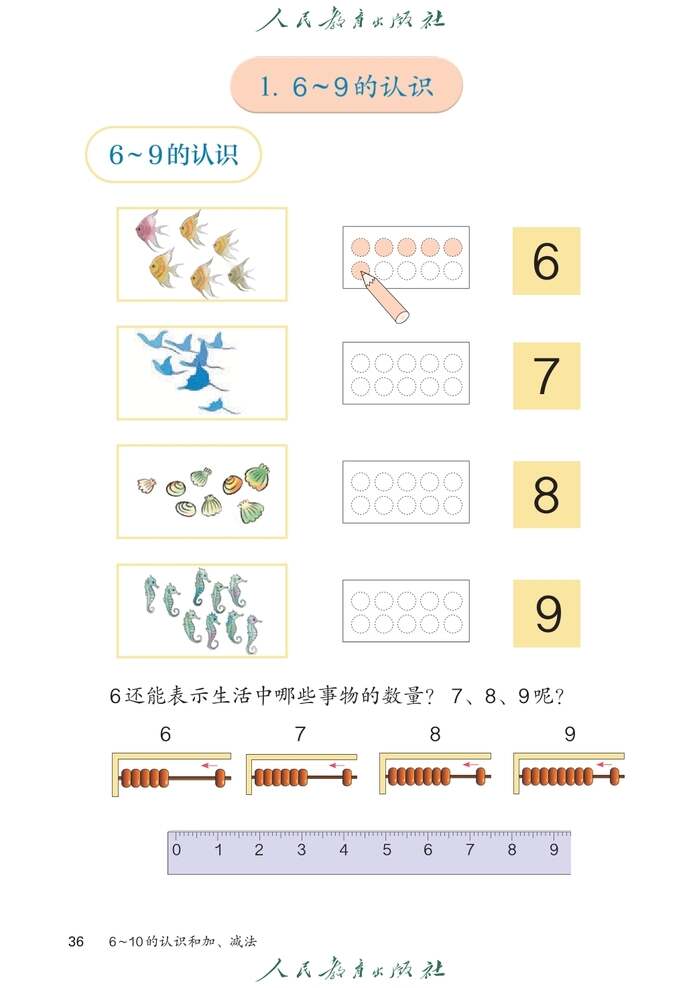 人民教育出版社

1. 6～9的认识

6～9的认识

6

7

8

9

6还能表示生活中哪些事物的数量？7、8、9呢？

6 7 8 9

0 1 2 3 4 5 6 7 8 9

36 6～10的认识和加、减法

人民教育出版社