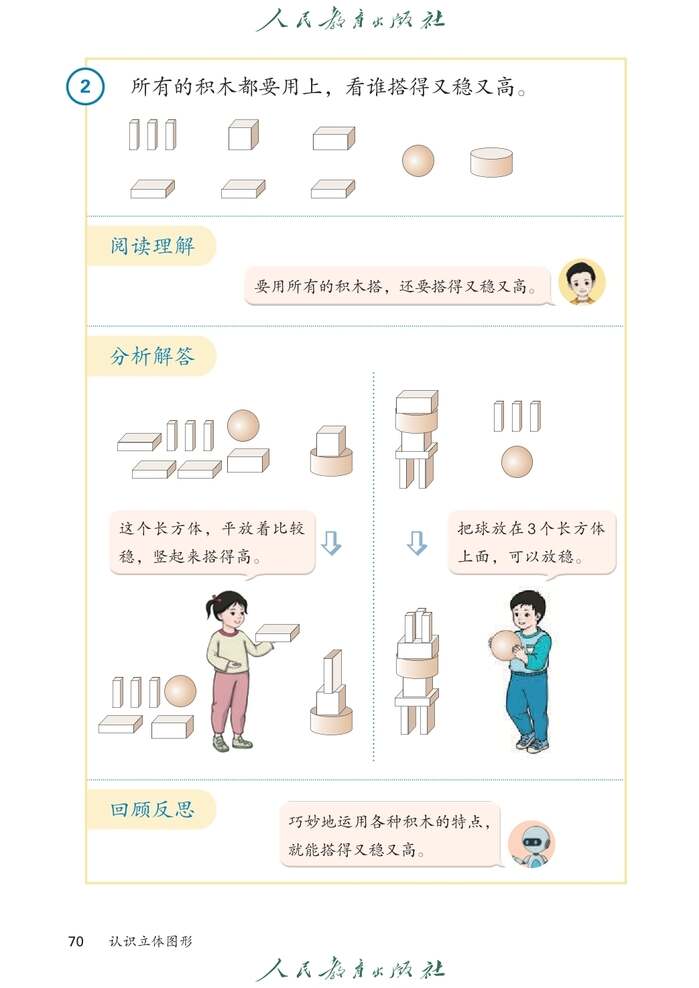 人民教育出版社

2 所有的积木都要用上，看谁搭得又稳又高。

阅读理解

要用所有的积木搭，还要搭得又稳又高。

分析解答

这个长方体，平放着比较稳，竖起来搭得高。

把球放在3个长方体上面，可以放稳。

回顾反思

巧妙地运用各种积木的特点，就能搭得又稳又高。

70 认识立体图形

人民教育出版社