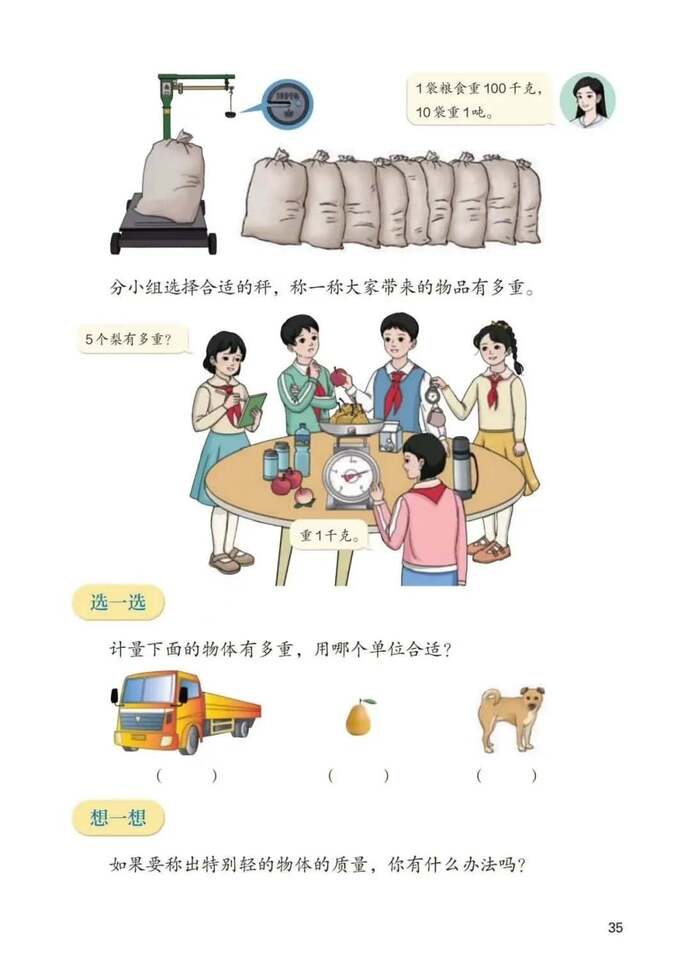 1袋粮食重100千克，10袋重1吨。

分小组选择合适的秤，称一称大家带来的物品有多重。

5个梨有多重？

重1千克。

选一选

计量下面的物体有多重，用哪个单位合适？

(　　)　(　　)　(　　)

想一想

如果要称出特别轻的物体的质量，你有什么办法吗？

35