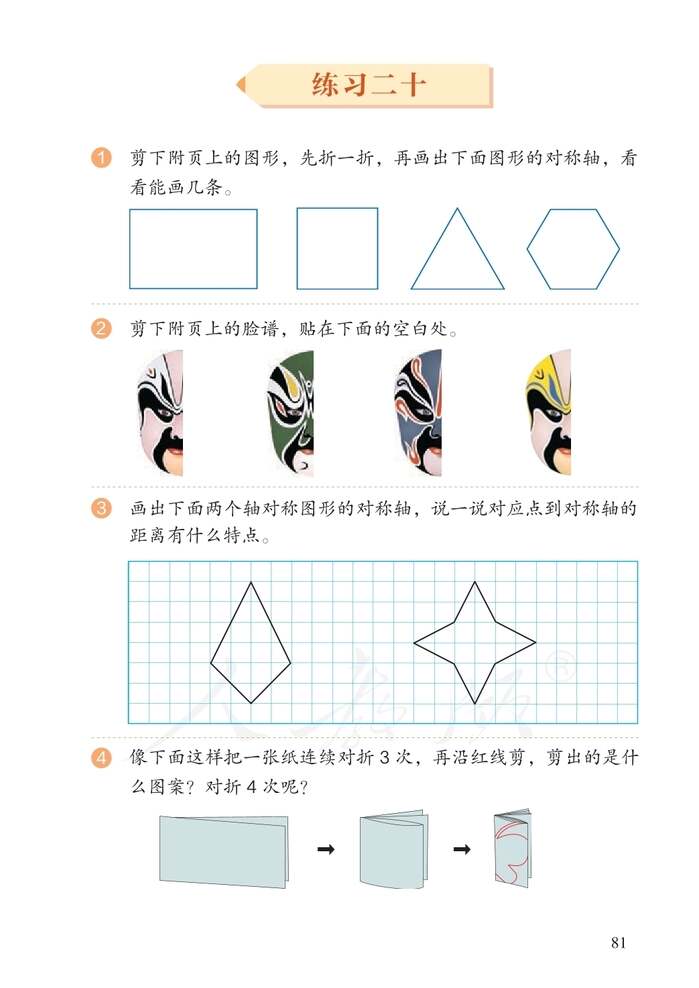 练习二十

1 剪下附页上的图形，先折一折，再画出下面图形的对称轴，看看能画几条。

2 剪下附页上的脸谱，贴在下面的空白处。

3 画出下面两个轴对称图形的对称轴，说一说对应点到对称轴的距离有什么特点。

4 像下面这样把一张纸连续对折 3 次，再沿红线剪，剪出的是什么图案？对折 4 次呢？

81