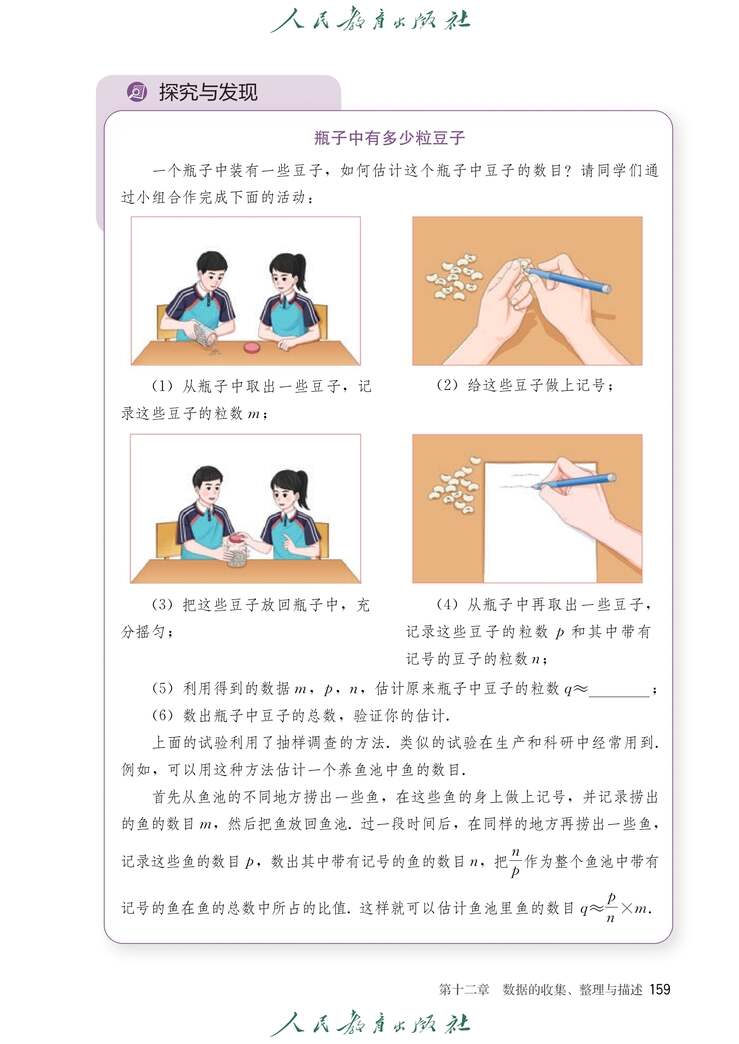 人民教育出版社

探究与发现

瓶子中有多少粒豆子

一个瓶子中装有一些豆子，如何估计这个瓶子中豆子的数目？请同学们通过小组合作完成下面的活动：

（1）从瓶子中取出一些豆子，记录这些豆子的粒数 $m$；

（2）给这些豆子做上记号；

（3）把这些豆子放回瓶子中，充分摇匀；

（4）从瓶子中再取出一些豆子，记录这些豆子的粒数 $p$ 和其中带有记号的豆子的粒数 $n$；

（5）利用得到的数据 $m$，$p$，$n$，估计原来瓶子中豆子的粒数 $q \approx$ ________；

（6）数出瓶子中豆子的总数，验证你的估计.

上面的试验利用了抽样调查的方法. 类似的试验在生产和科研中经常用到. 例如，可以用这种方法估计一个养鱼池中鱼的数目.

首先从鱼池的不同地方捞出一些鱼，在这些鱼的身上做上记号，并记录捞出的鱼的数目 $m$，然后把鱼放回鱼池. 过一段时间后，在同样的地方再捞出一些鱼，记录这些鱼的数目 $p$，数出其中带有记号的鱼的数目 $n$，把 $\frac{n}{p}$ 作为整个鱼池中带有记号的鱼在鱼的总数中所占的比值. 这样就可以估计鱼池里鱼的数目 $q \approx \frac{p}{n} \times m$.

第十二章　数据的收集、整理与描述　159

人民教育出版社