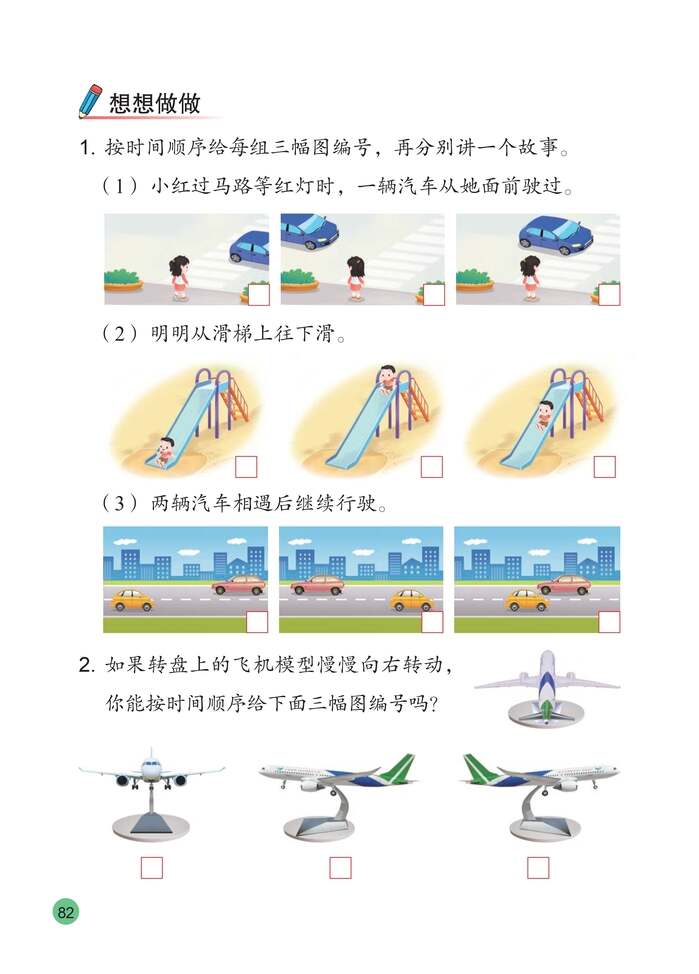 想想做做

1. 按时间顺序给每组三幅图编号，再分别讲一个故事。

（1）小红过马路等红灯时，一辆汽车从她面前驶过。

（2）明明从滑梯上往下滑。

（3）两辆汽车相遇后继续行驶。

2. 如果转盘上的飞机模型慢慢向右转动，你能按时间顺序给下面三幅图编号吗？

82